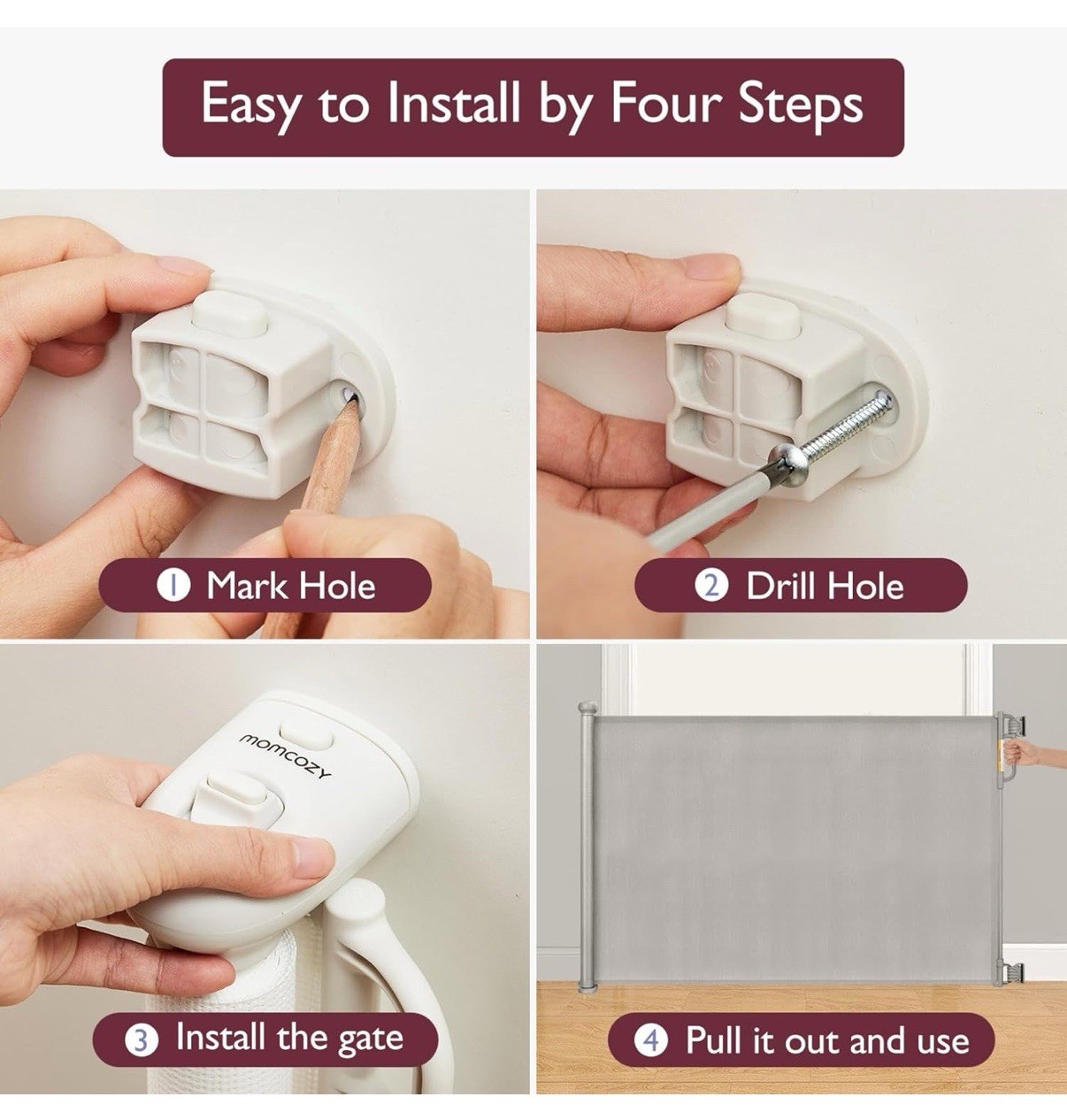 Easy to Install by Four Steps

1 Mark Hole

2 Drill Hole

momcozy

3 Install the gate

4 Pull it out and use