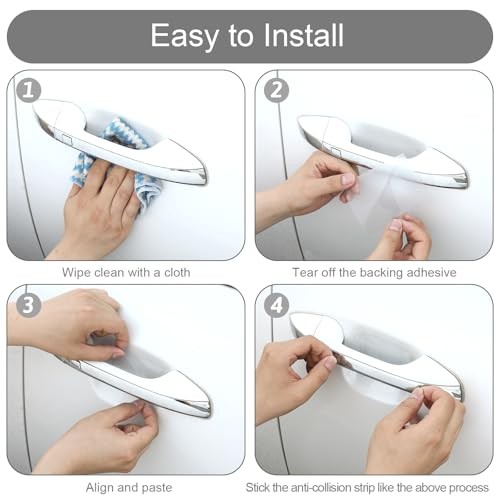 Easy to Install

1

Wipe clean with a cloth

2

Tear off the backing adhesive

3

Align and paste

4

Stick the anti-collision strip like the above process