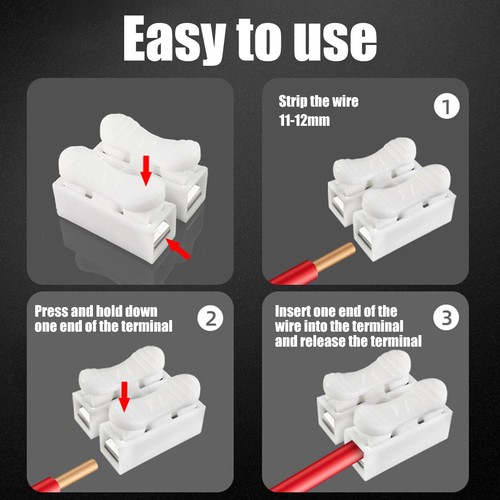 Easy to use

Strip the wire 11-12mm

1

Press and hold down one end of the terminal

2

Insert one end of the wire into the terminal and release the terminal

3