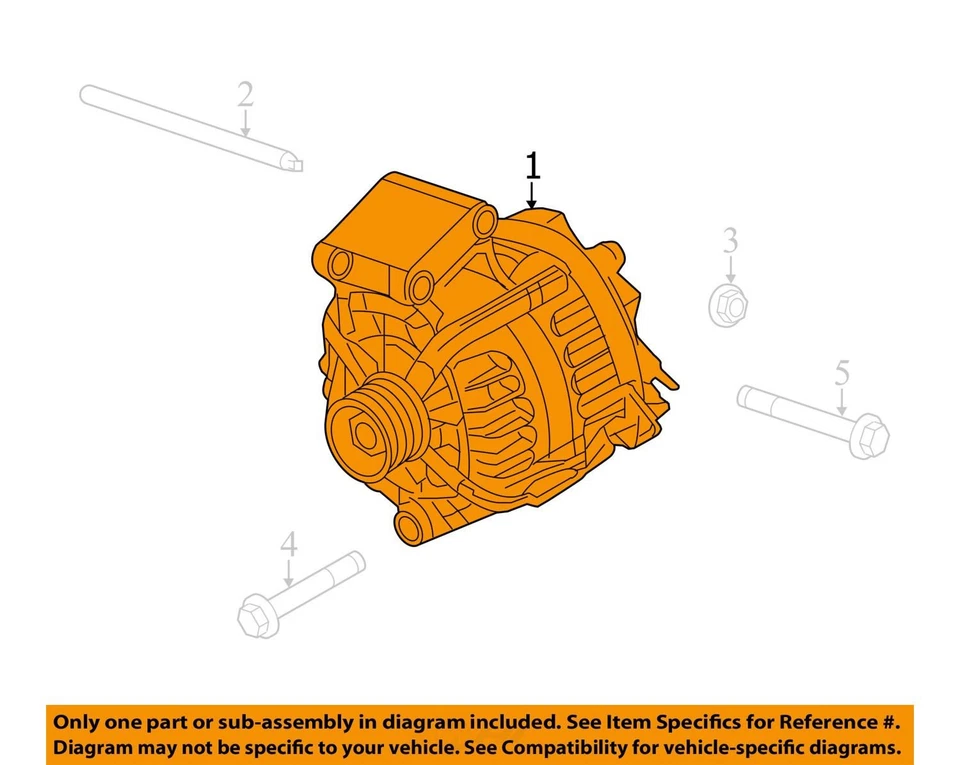 2

1

3

5

4

Only one part or sub-assembly in diagram included. See Item Specifics for Reference #.
Diagram may not be specific to your vehicle. See Compatibility for vehicle-specific diagrams.