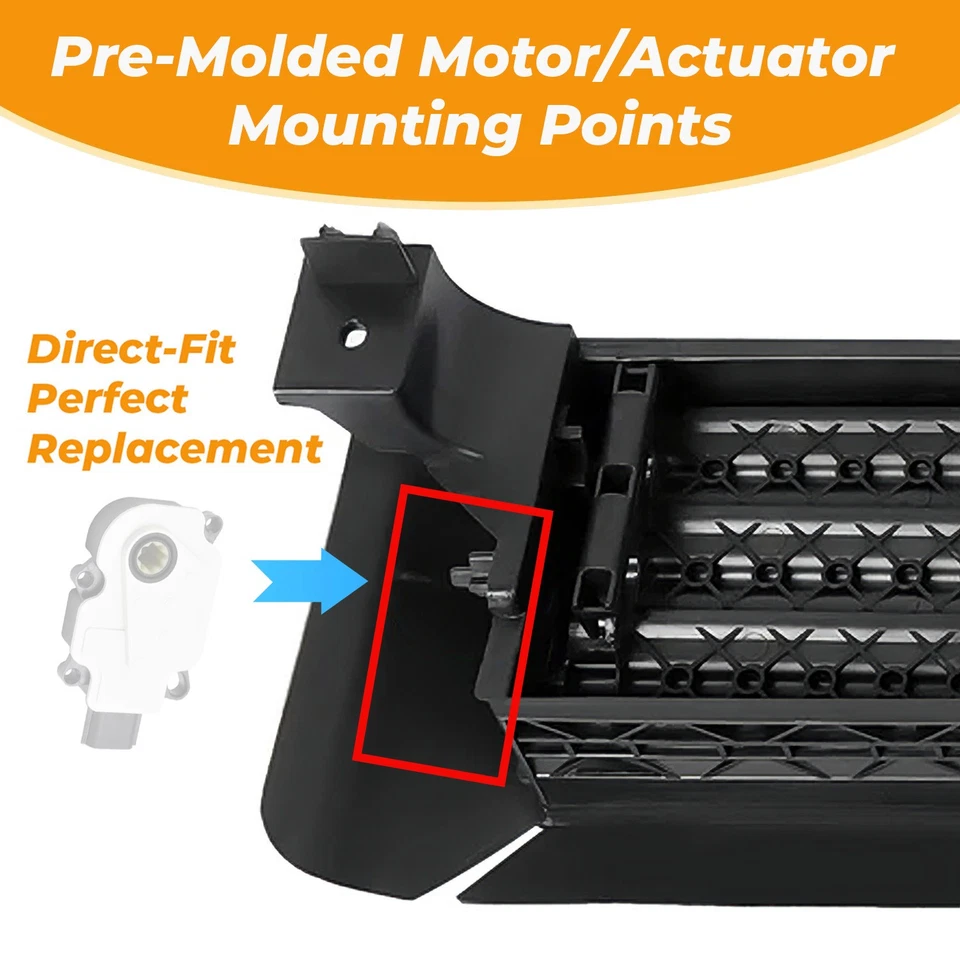 Pre-Molded Motor/Actuator Mounting Points

Direct-Fit Perfect Replacement