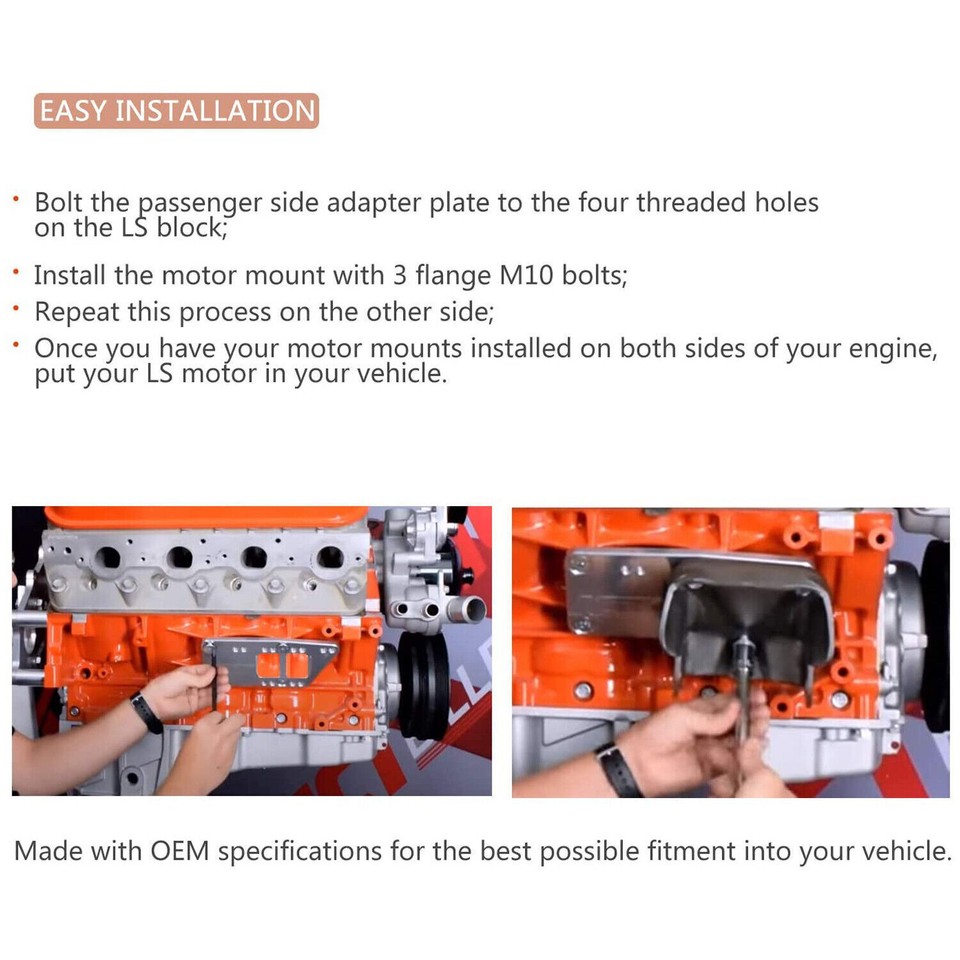 EASY INSTALLATION

· Bolt the passenger side adapter plate to the four threaded holes on the LS block;

· Install the motor mount with 3 flange M10 bolts;

· Repeat this process on the other side;

· Once you have your motor mounts installed on both sides of your engine, put your LS motor in your vehicle.

Made with OEM specifications for the best possible fitment into your vehicle.