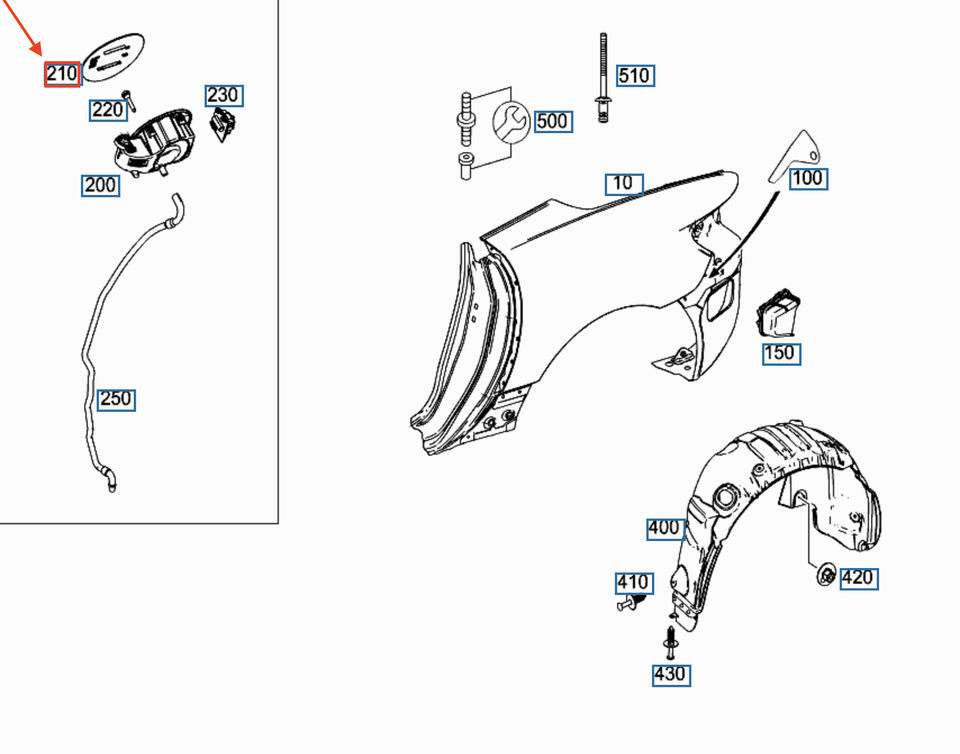 210
220
230
200
250
510
500
10
100
150
400
410
420
430