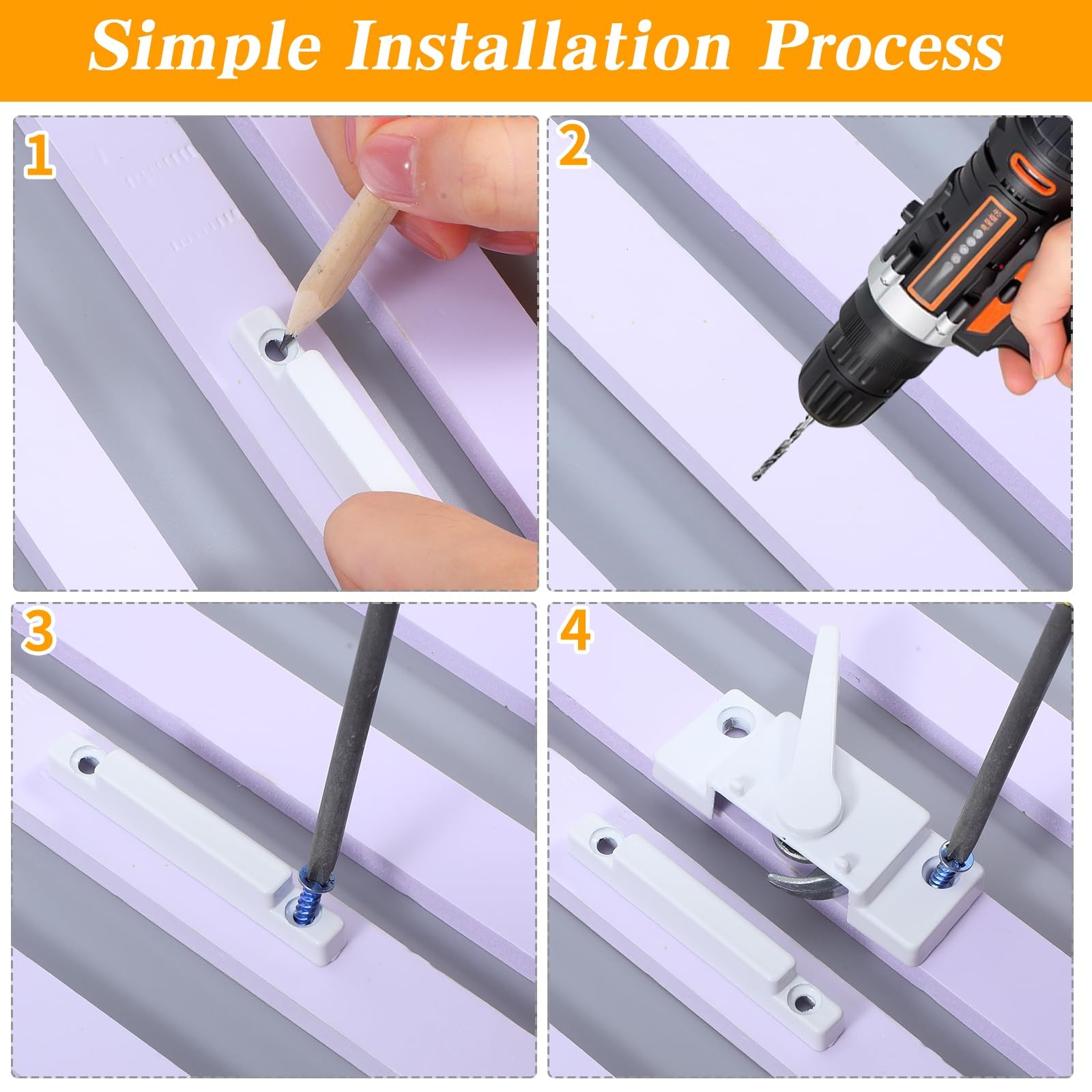 Simple Installation Process

1

2

3

4