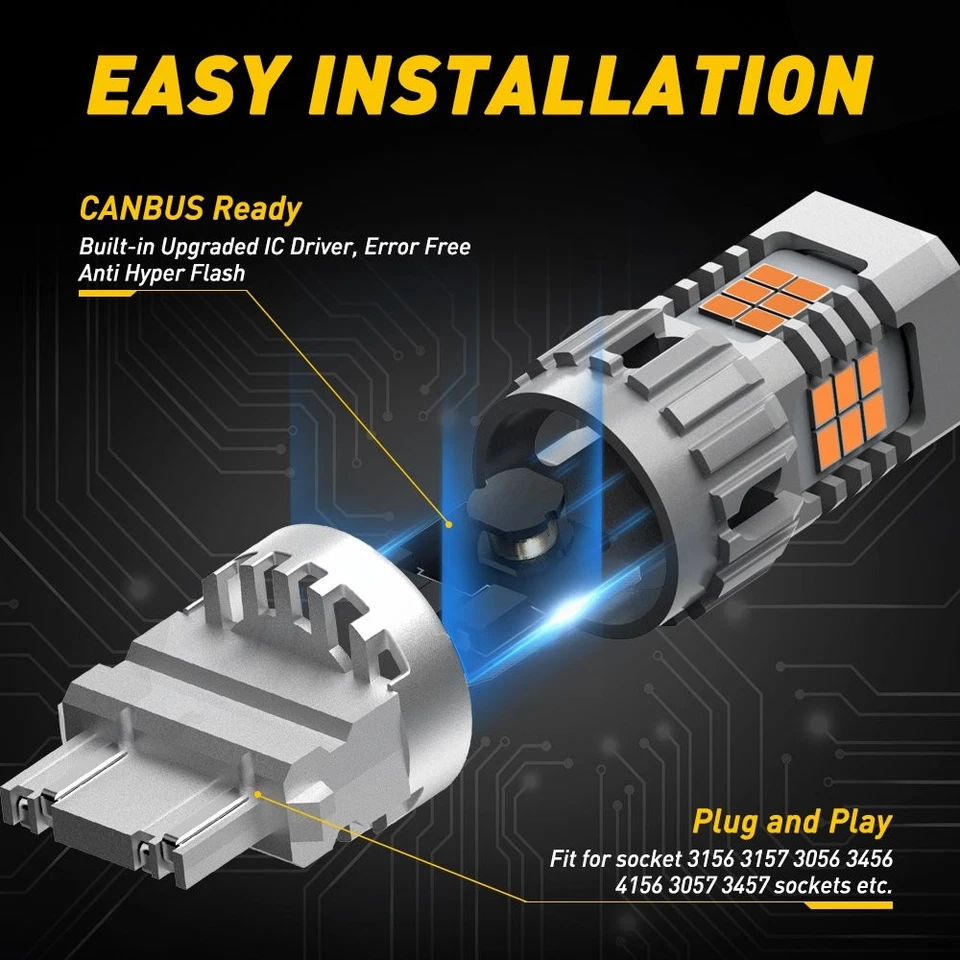 EASY INSTALLATION

CANBUS Ready
Built-in Upgraded IC Driver, Error Free
Anti Hyper Flash

Plug and Play
Fit for socket 3156 3157 3056 3456
4156 3057 3457 sockets etc.