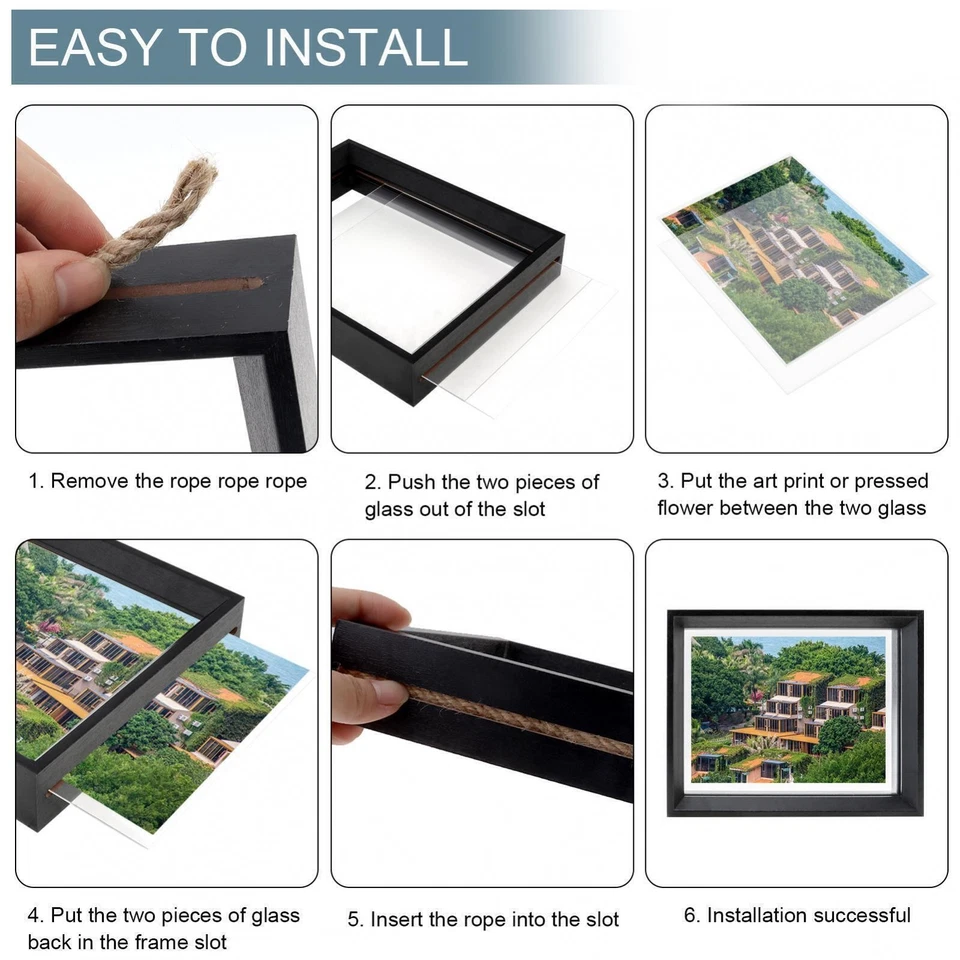 EASY TO INSTALL

1. Remove the rope rope rope

2. Push the two pieces of glass out of the slot

3. Put the art print or pressed flower between the two glass

4. Put the two pieces of glass back in the frame slot

5. Insert the rope into the slot

6. Installation successful