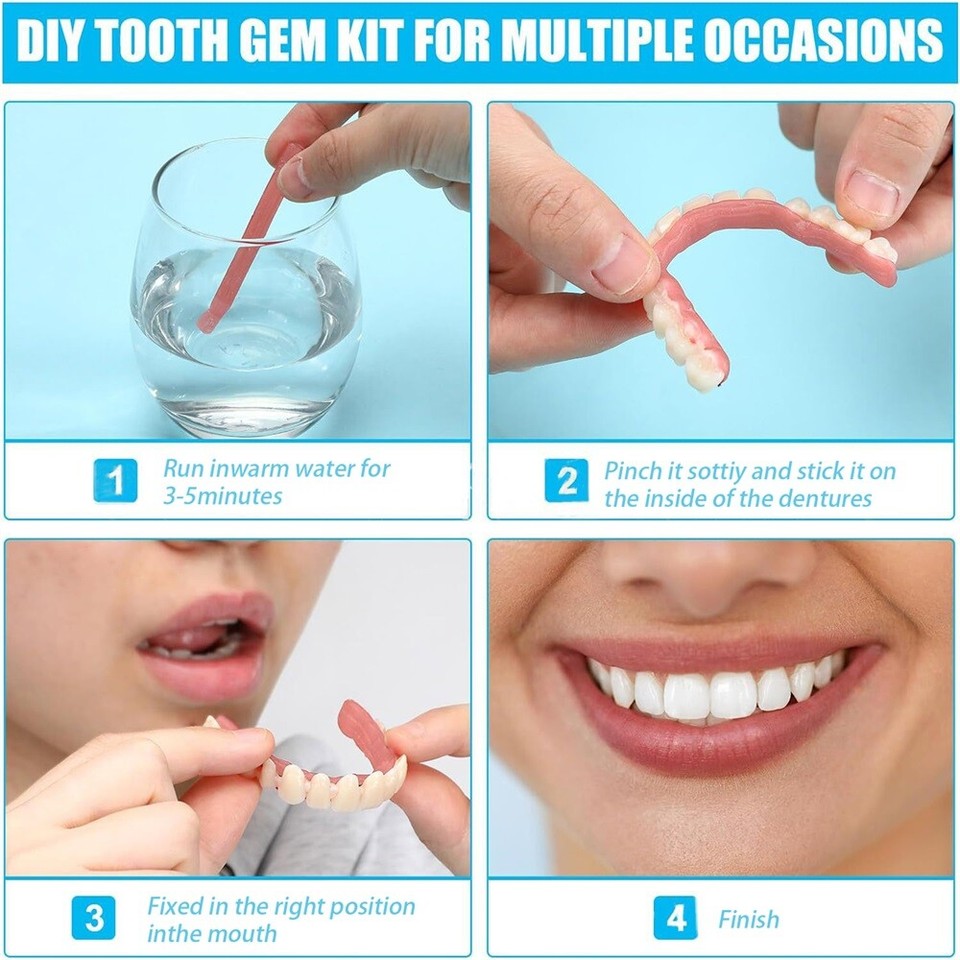 DIY TOOTH GEM KIT FOR MULTIPLE OCCASIONS

1 Run inwarm water for 3-5minutes

2 Pinch it sottiy and stick it on the inside of the dentures

3 Fixed in the right position inthe mouth

4 Finish