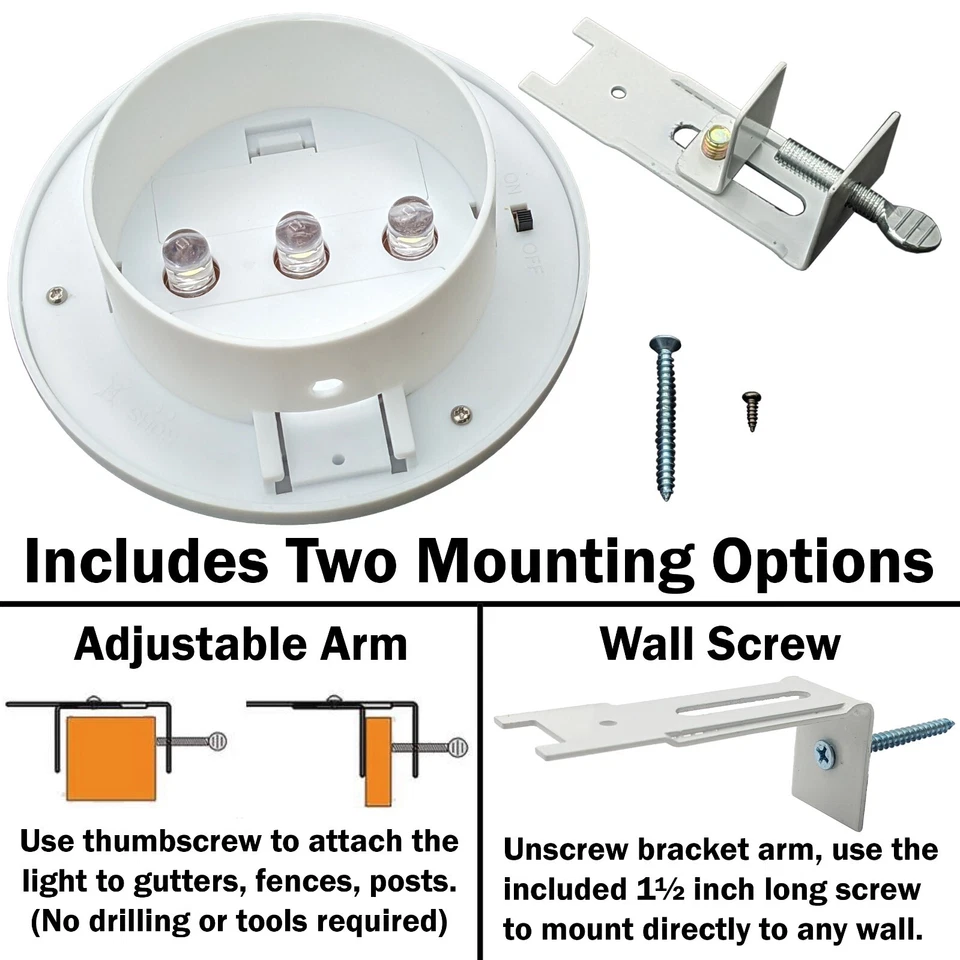 ON OFF

Includes Two Mounting Options

Adjustable Arm

Use thumbscrew to attach the light to gutters, fences, posts. (No drilling or tools required)

Wall Screw

Unscrew bracket arm, use the included 1½ inch long screw to mount directly to any wall.