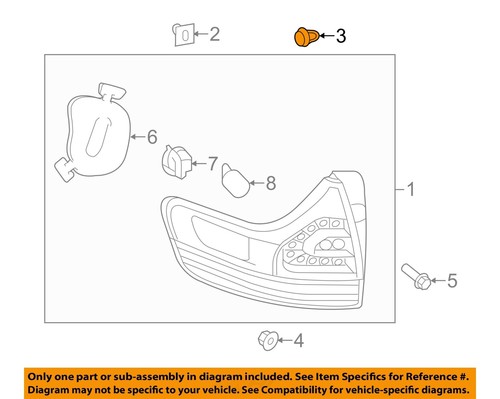 2

3

6

7

8

1

5

4

Only one part or sub-assembly in diagram included. See Item Specifics for Reference #. Diagram may not be specific to your vehicle. See Compatibility for vehicle-specific diagrams.