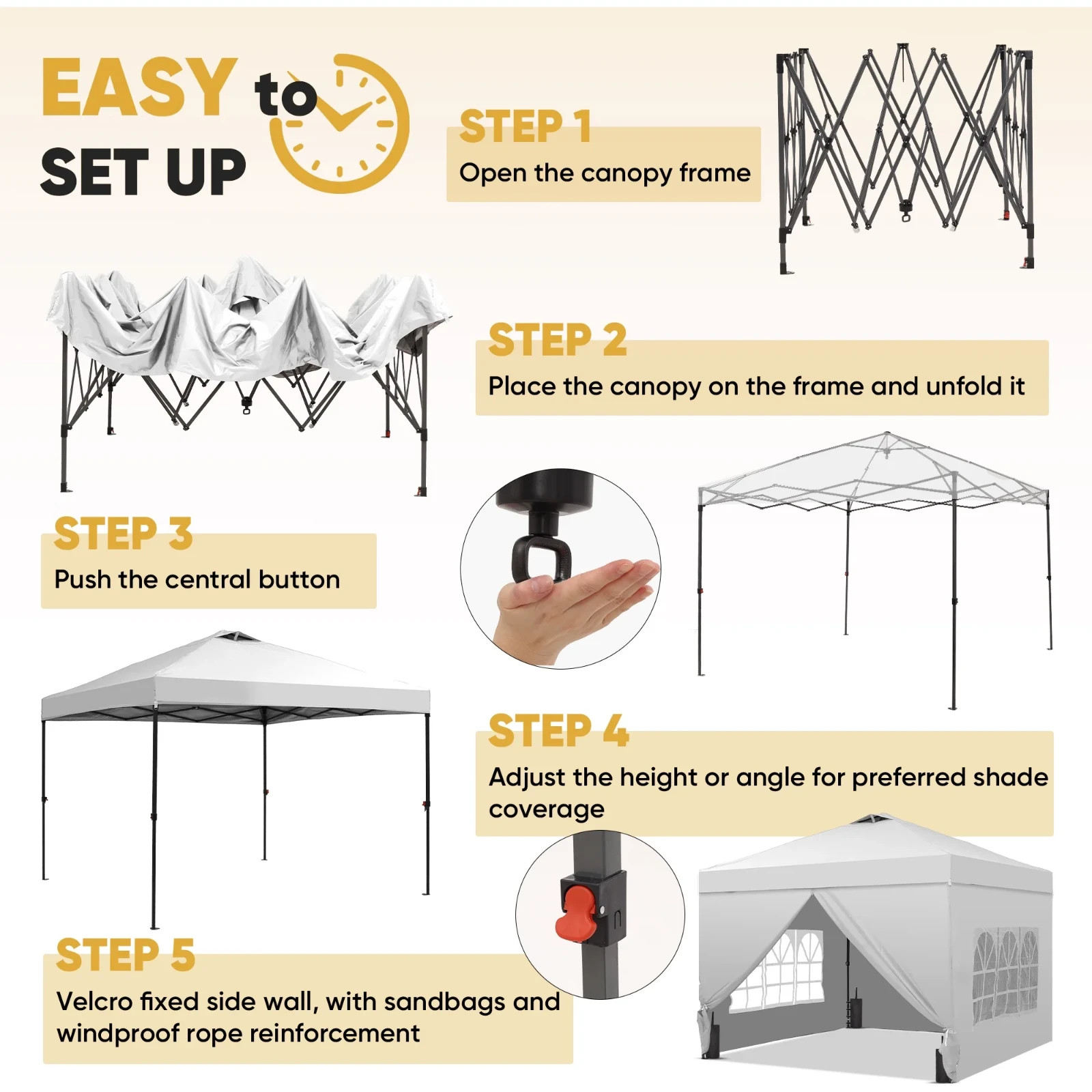 EASY to SET UP

STEP 1
Open the canopy frame

STEP 2
Place the canopy on the frame and unfold it

STEP 3
Push the central button

STEP 4
Adjust the height or angle for preferred shade coverage

STEP 5
Velcro fixed side wall, with sandbags and windproof rope reinforcement