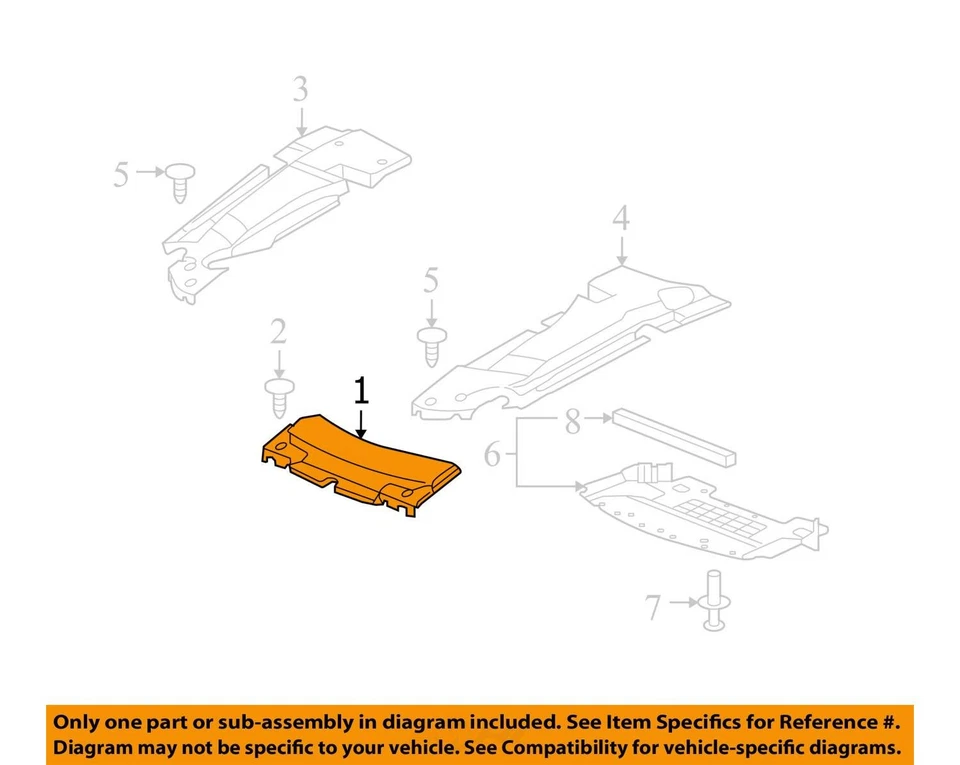 3
5
4
5
2
1
8
6
7

Only one part or sub-assembly in diagram included. See Item Specifics for Reference #. Diagram may not be specific to your vehicle. See Compatibility for vehicle-specific diagrams.