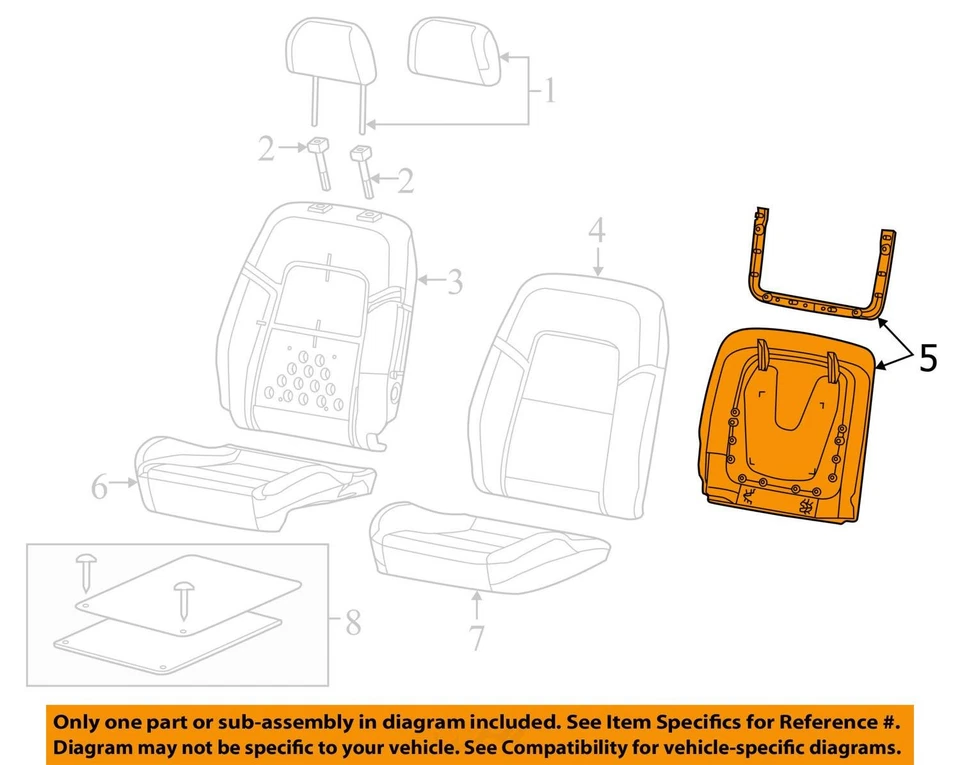 1
2
2
3
4
5
6
7
8

Only one part or sub-assembly in diagram included. See Item Specifics for Reference #.
Diagram may not be specific to your vehicle. See Compatibility for vehicle-specific diagrams.