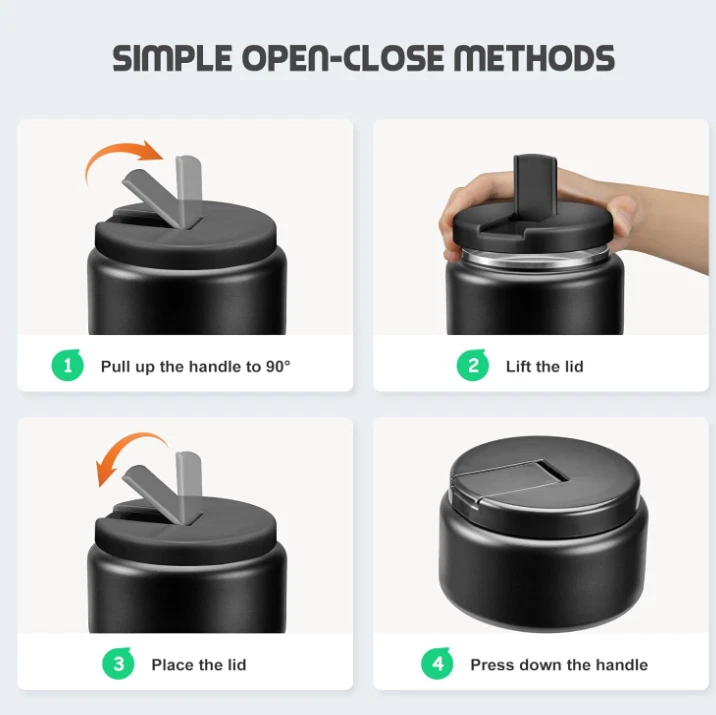 SIMPLE OPEN-CLOSE METHODS

1 Pull up the handle to 90°

2 Lift the lid

3 Place the lid

4 Press down the handle