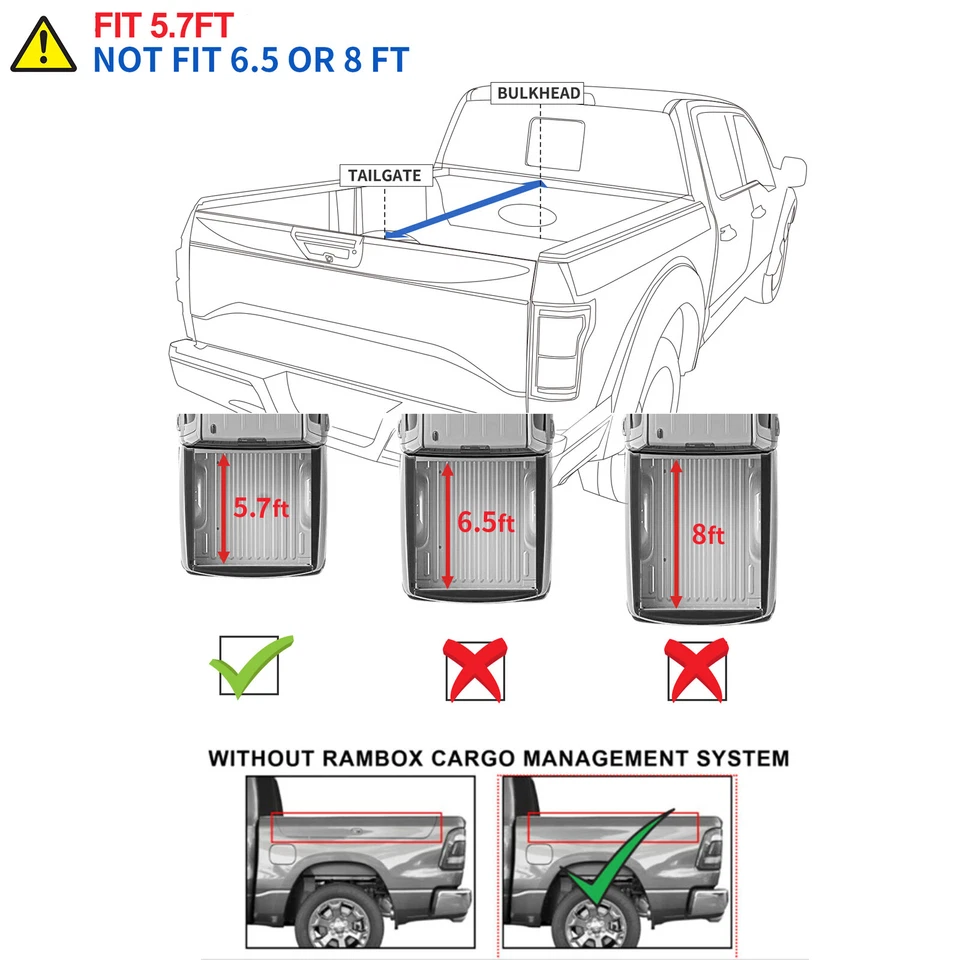 FIT 5.7FT
NOT FIT 6.5 OR 8 FT

BULKHEAD

TAILGATE

5.7ft

6.5ft

8ft

WITHOUT RAMBOX CARGO MANAGEMENT SYSTEM