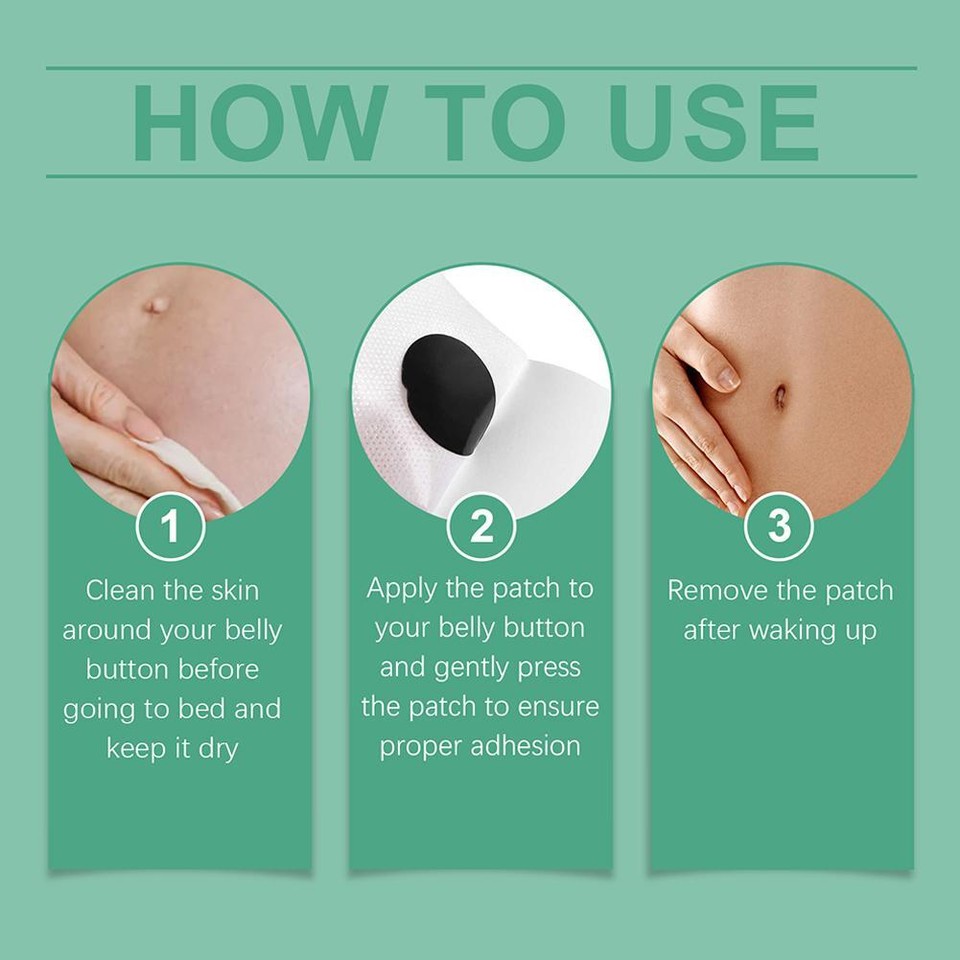 HOW TO USE

1
Clean the skin around your belly button before going to bed and keep it dry

2
Apply the patch to your belly button and gently press the patch to ensure proper adhesion

3
Remove the patch after waking up