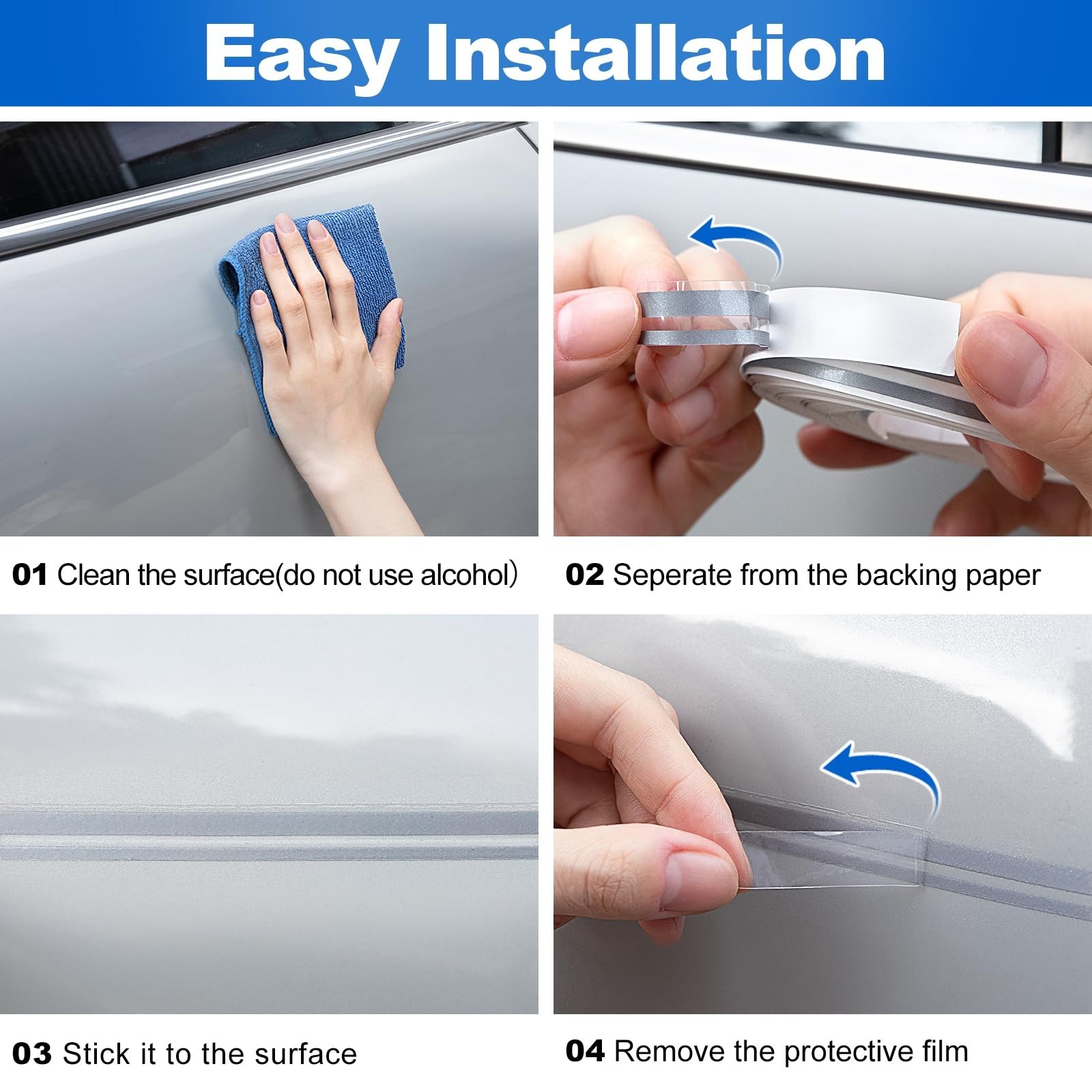 Easy Installation

01 Clean the surface(do not use alcohol)

02 Seperate from the backing paper

03 Stick it to the surface

04 Remove the protective film