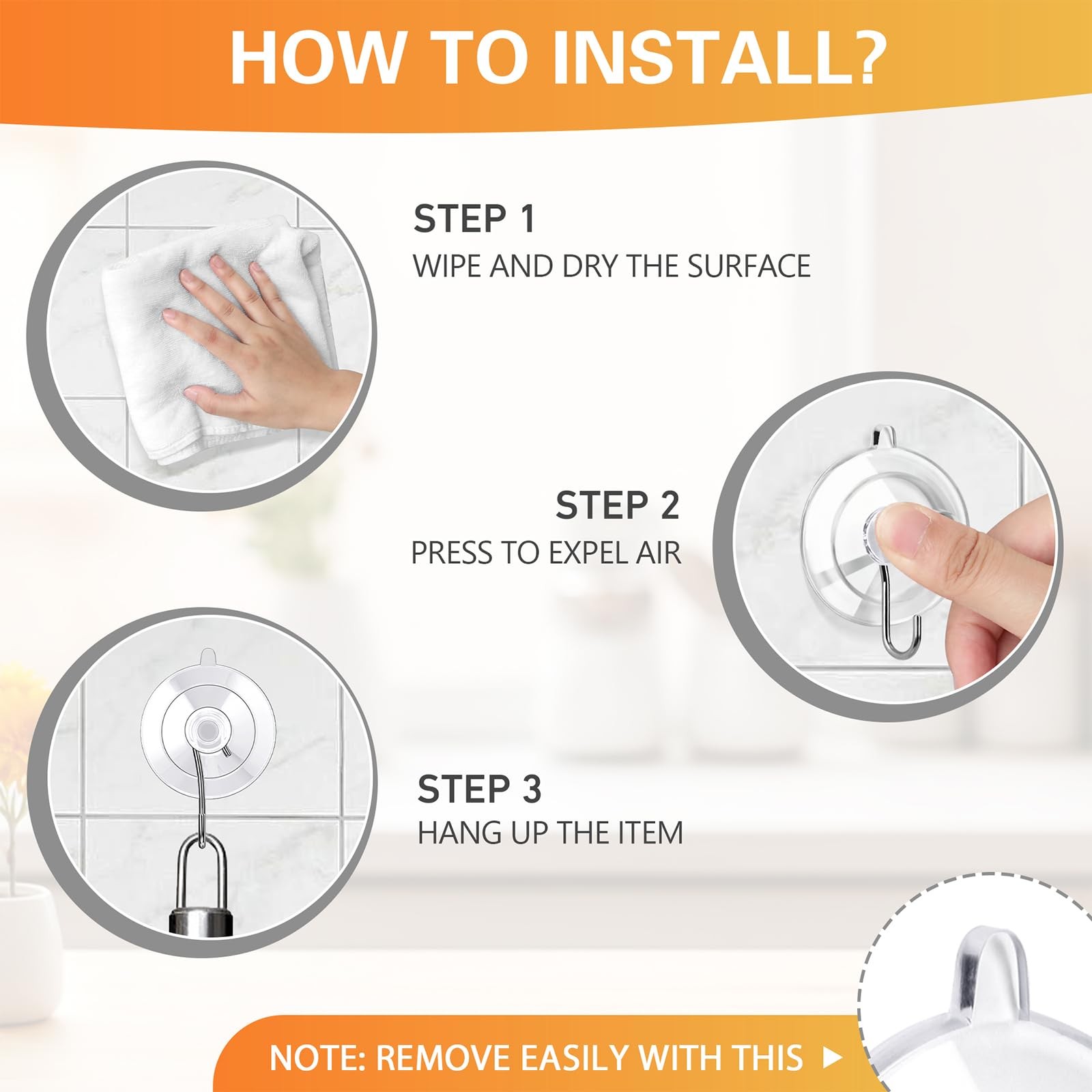 HOW TO INSTALL?

STEP 1
WIPE AND DRY THE SURFACE

STEP 2
PRESS TO EXPEL AIR

STEP 3
HANG UP THE ITEM

NOTE: REMOVE EASILY WITH THIS ▶