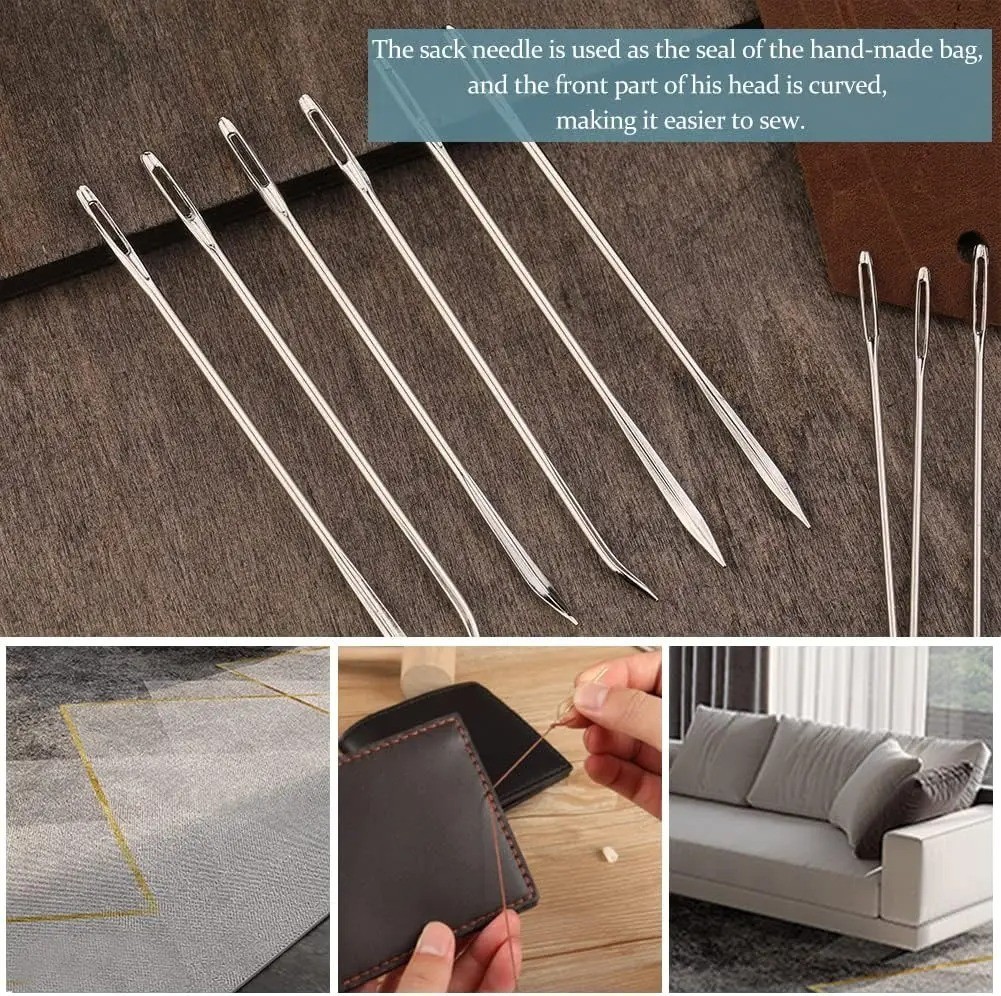 The sack needle is used as the seal of the hand-made bag, and the front part of his head is curved, making it easier to sew.