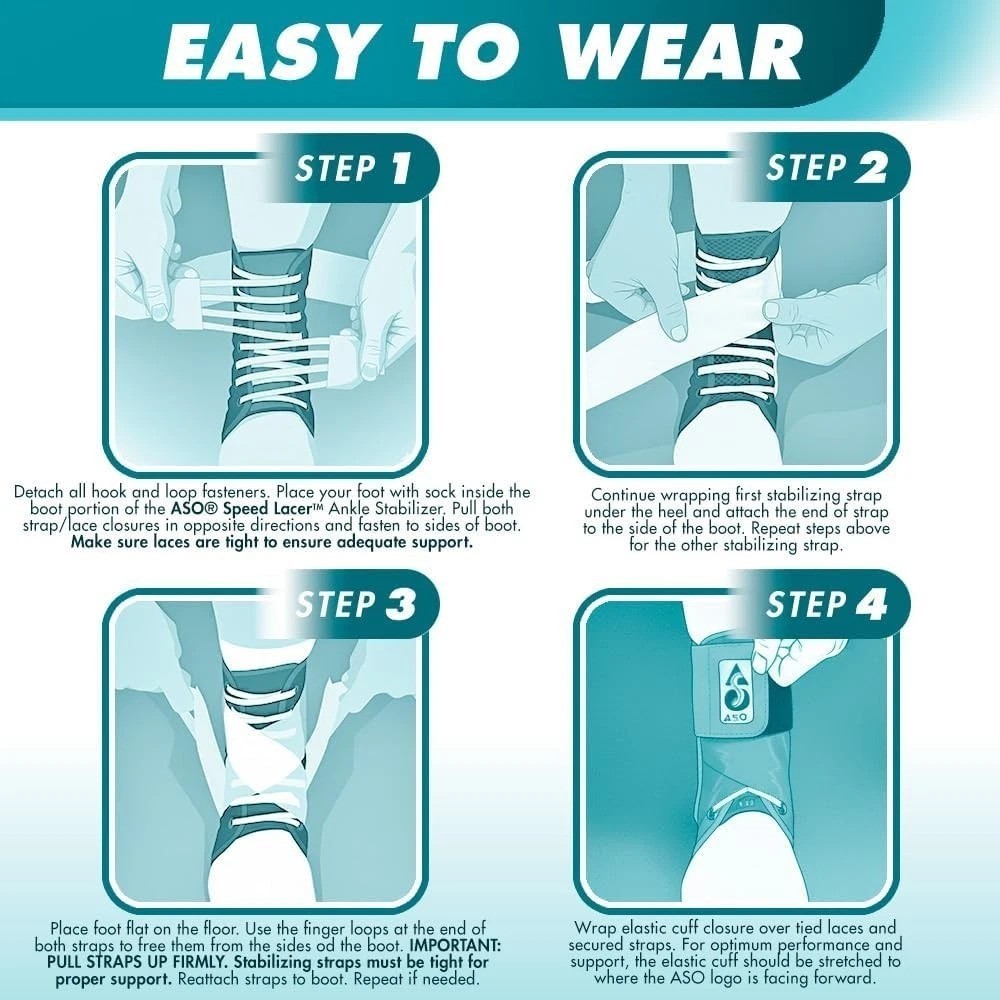 EASY TO WEAR

STEP 1

Detach all hook and loop fasteners. Place your foot with sock inside the boot portion of the ASO® Speed Lacer™ Ankle Stabilizer. Pull both strap/lace closures in opposite directions and fasten to sides of boot. Make sure laces are tight to ensure adequate support.

STEP 2

Continue wrapping first stabilizing strap under the heel and attach the end of strap to the side of the boot. Repeat steps above for the other stabilizing strap.

STEP 3

Place foot flat on the floor. Use the finger loops at the end of both straps to free them from the sides od the boot. IMPORTANT: PULL STRAPS UP FIRMLY. Stabilizing straps must be tight for proper support. Reattach straps to boot. Repeat if needed.

STEP 4

ASO

Wrap elastic cuff closure over tied laces and secured straps. For optimum performance and support, the elastic cuff should be stretched to where the ASO logo is facing forward.