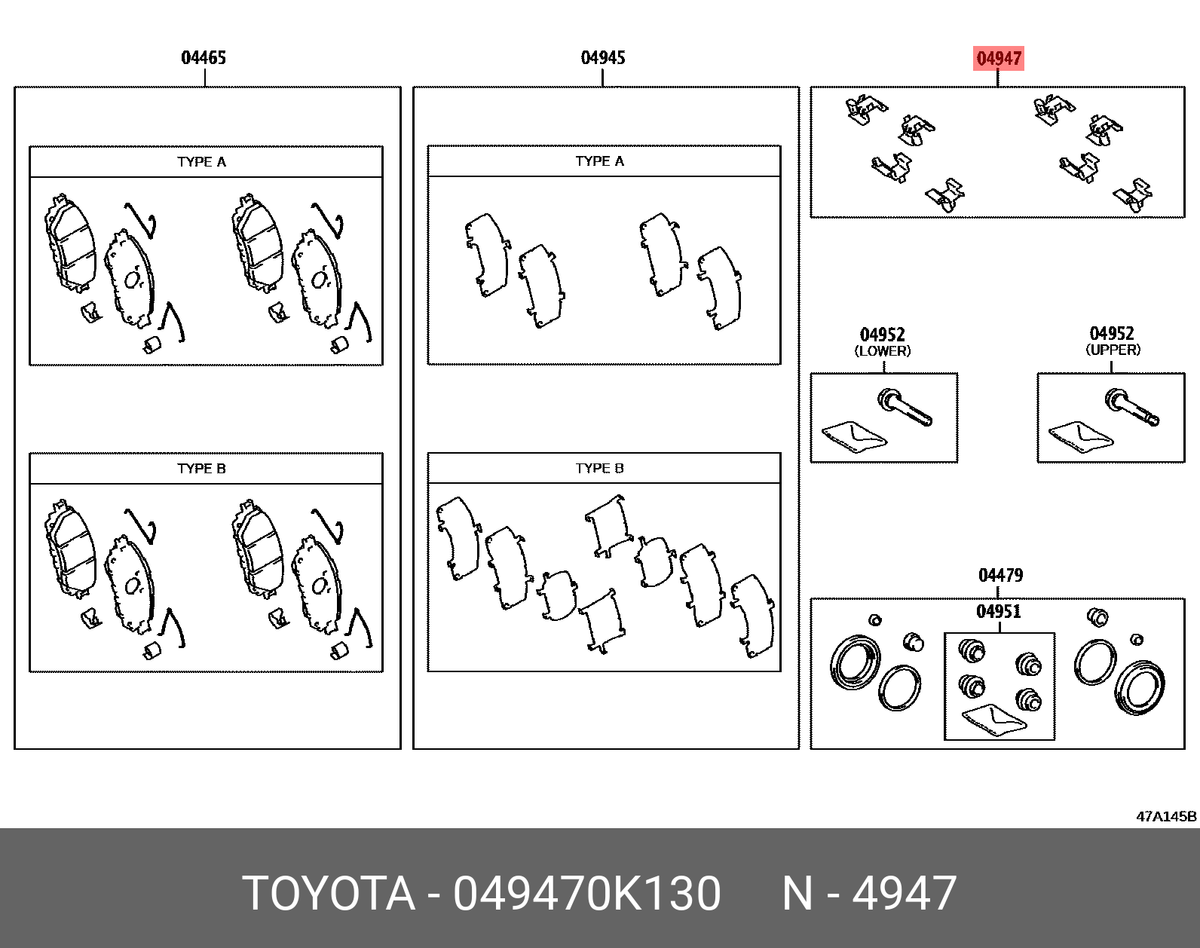 04465

TYPE A

TYPE B

04945

TYPE A

TYPE B

04947

04952
(LOWER)

04952
(UPPER)

04479

04951

47A145B

TOYOTA - 049470K130 N - 4947