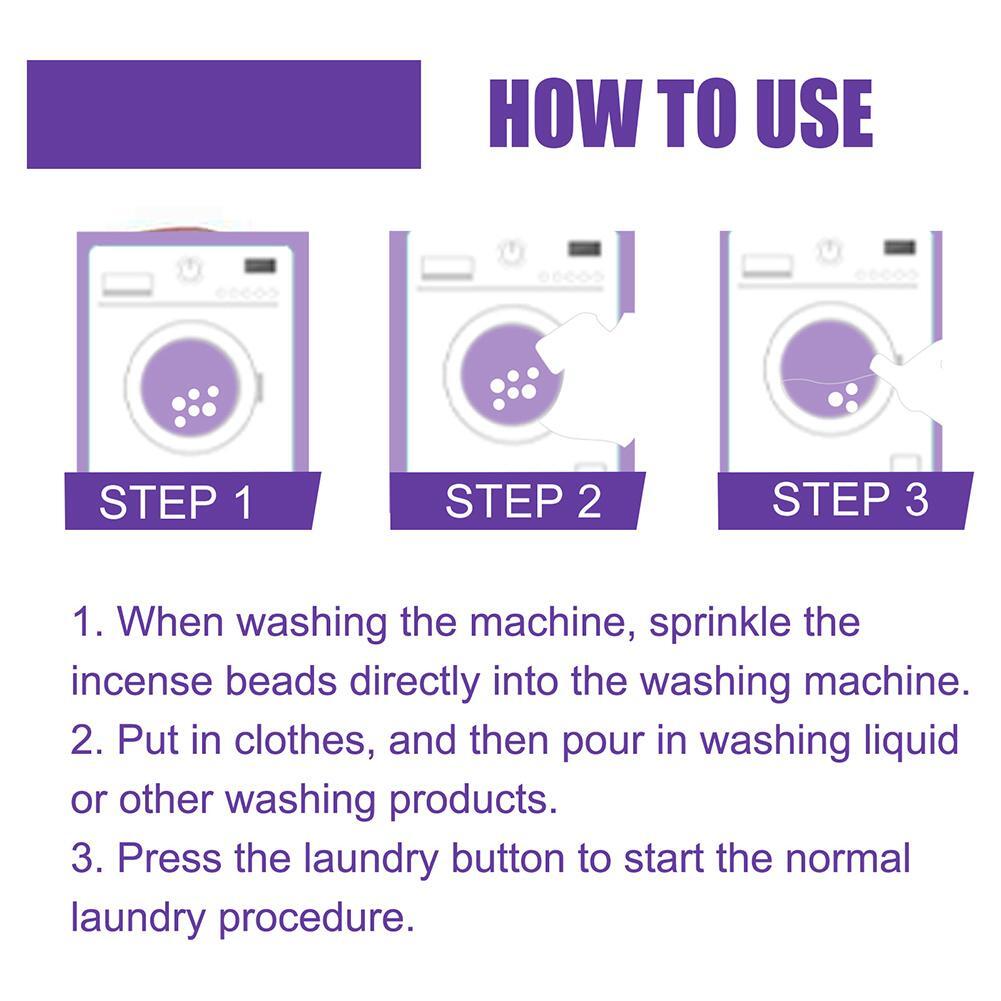 HOW TO USE

STEP 1

STEP 2

STEP 3

1. When washing the machine, sprinkle the incense beads directly into the washing machine.
2. Put in clothes, and then pour in washing liquid or other washing products.
3. Press the laundry button to start the normal laundry procedure.