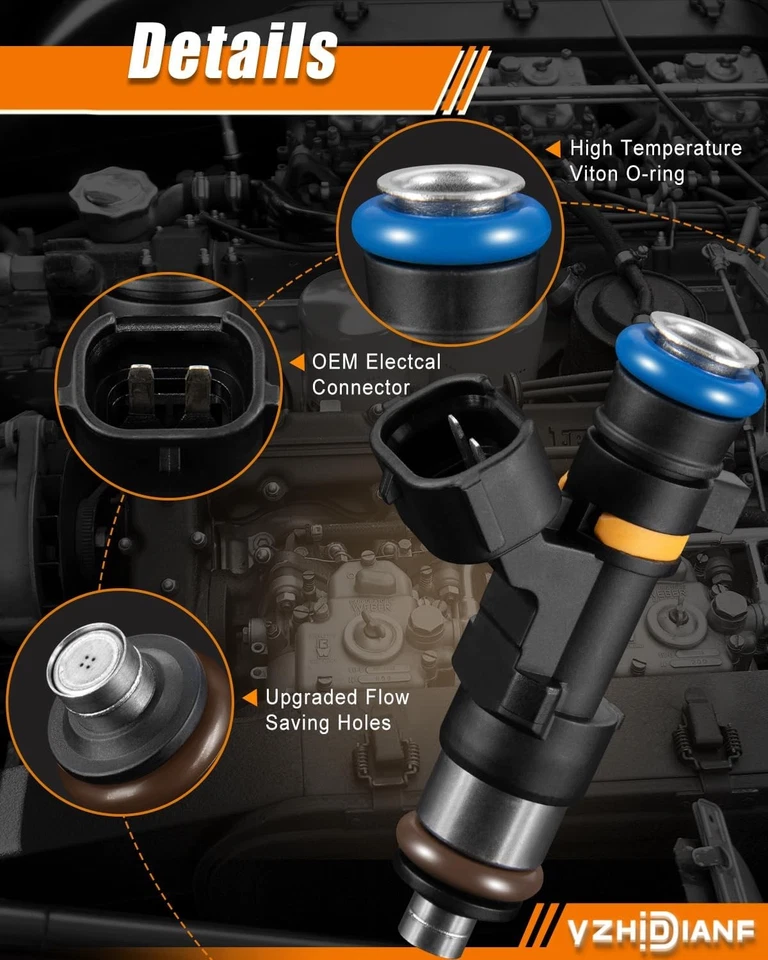 Details

High Temperature Viton O-ring

OEM Electcal Connector

Upgraded Flow Saving Holes

VZHIDIANF