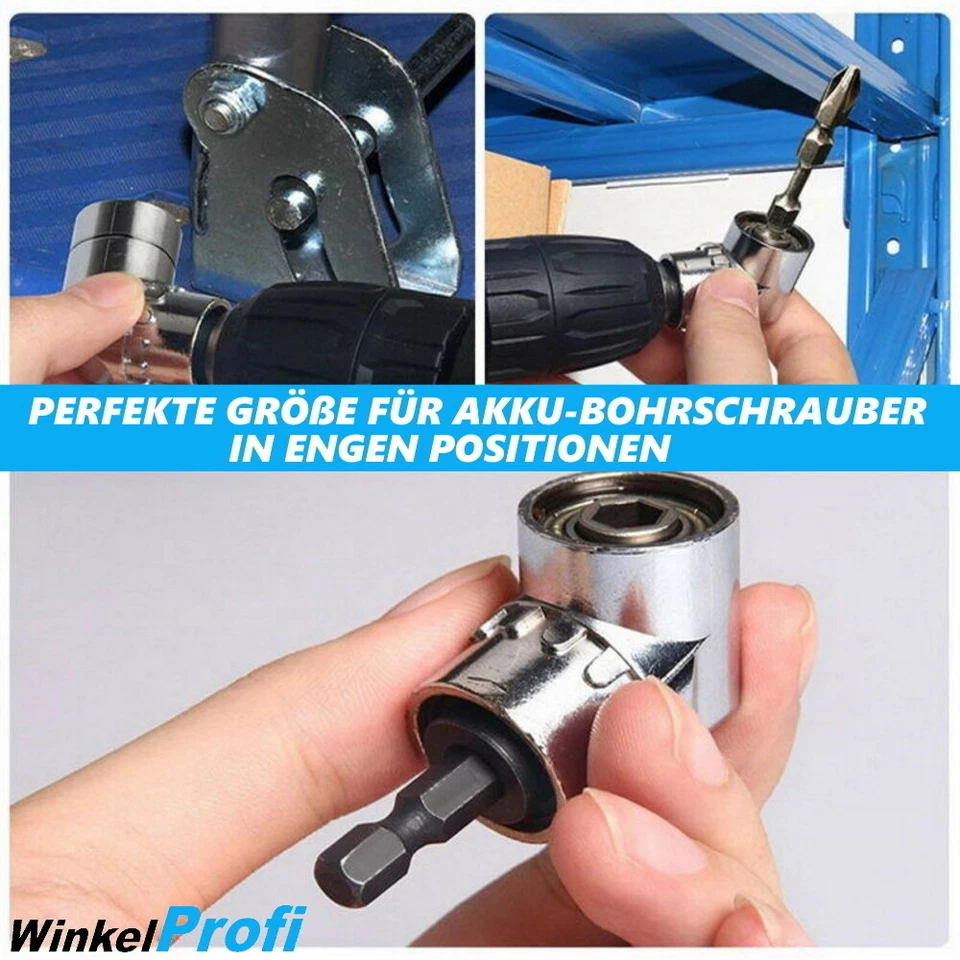 PERFEKTE GRÖßE FÜR AKKU-BOHRSCHRAUBER IN ENGEN POSITIONEN

WinkelProfi