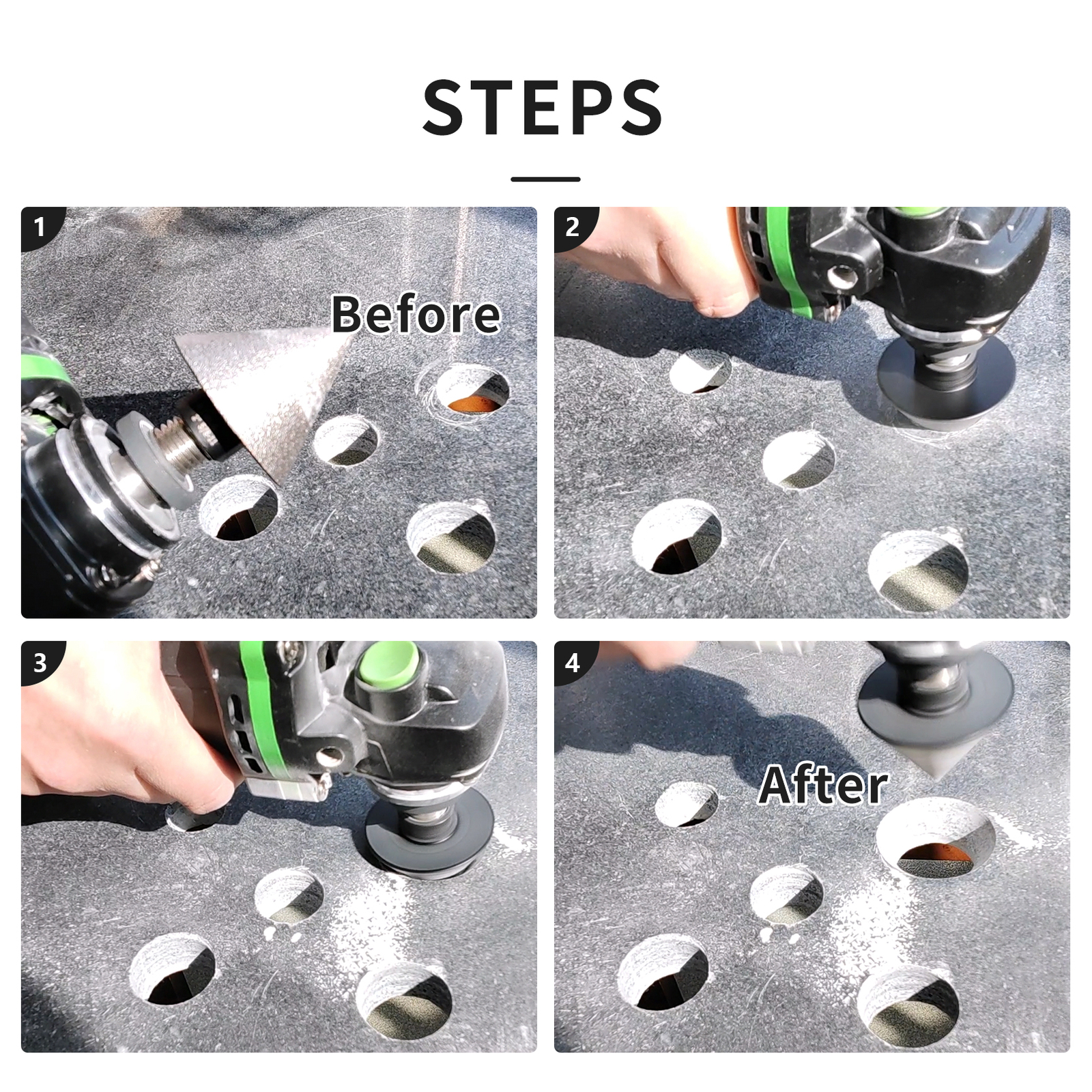 STEPS

1

Before

2

3

4

After