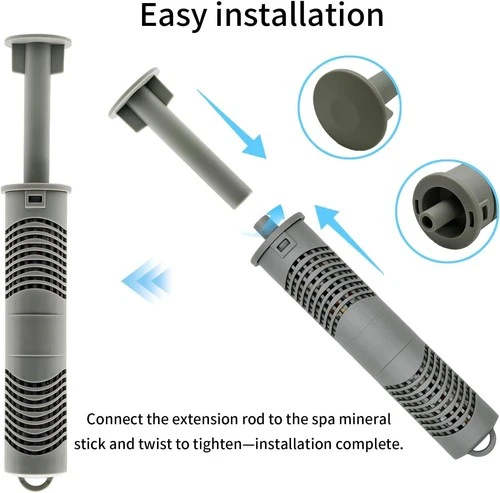 Easy installation

Connect the extension rod to the spa mineral stick and twist to tighten—installation complete.