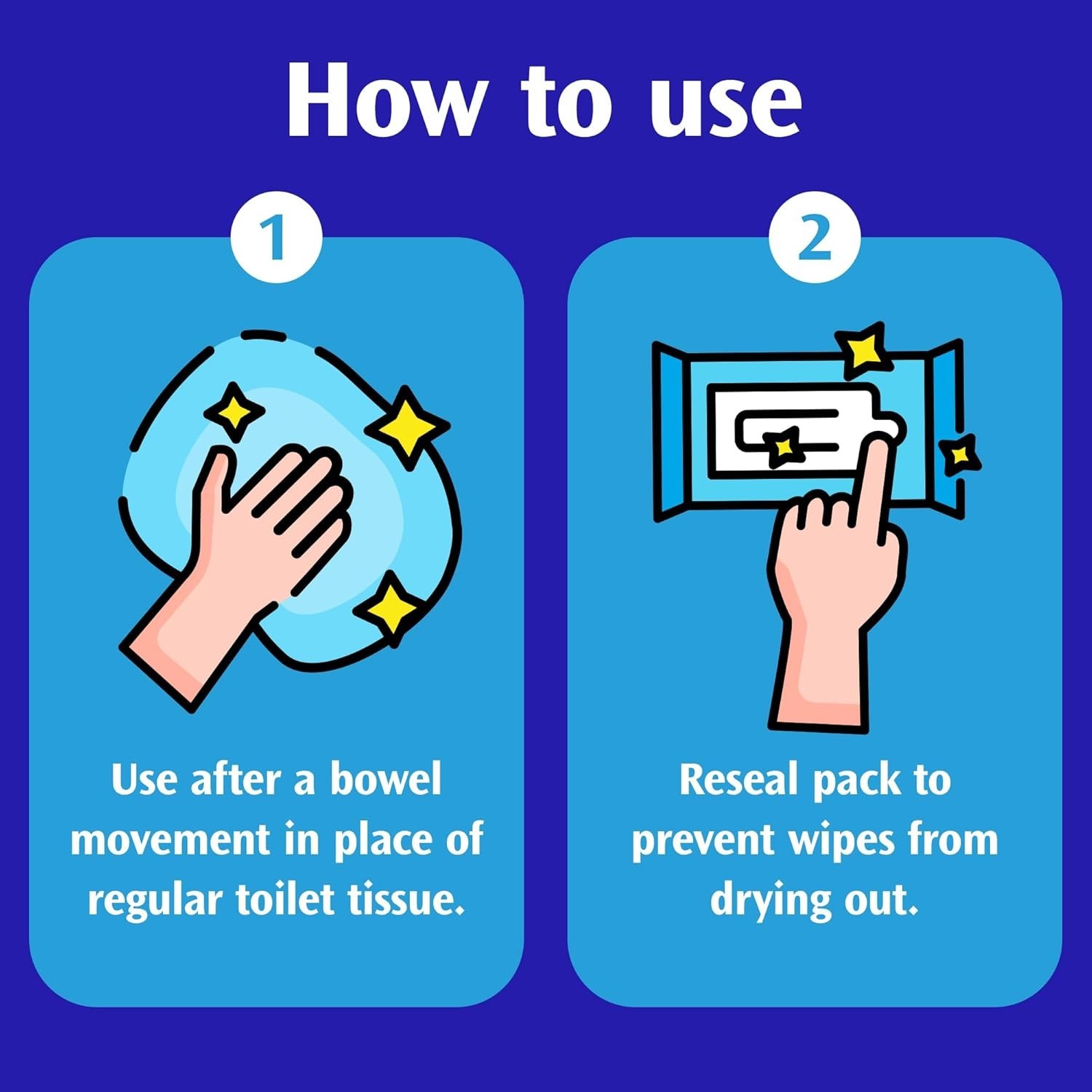 How to use

1

Use after a bowel movement in place of regular toilet tissue.

2

Reseal pack to prevent wipes from drying out.