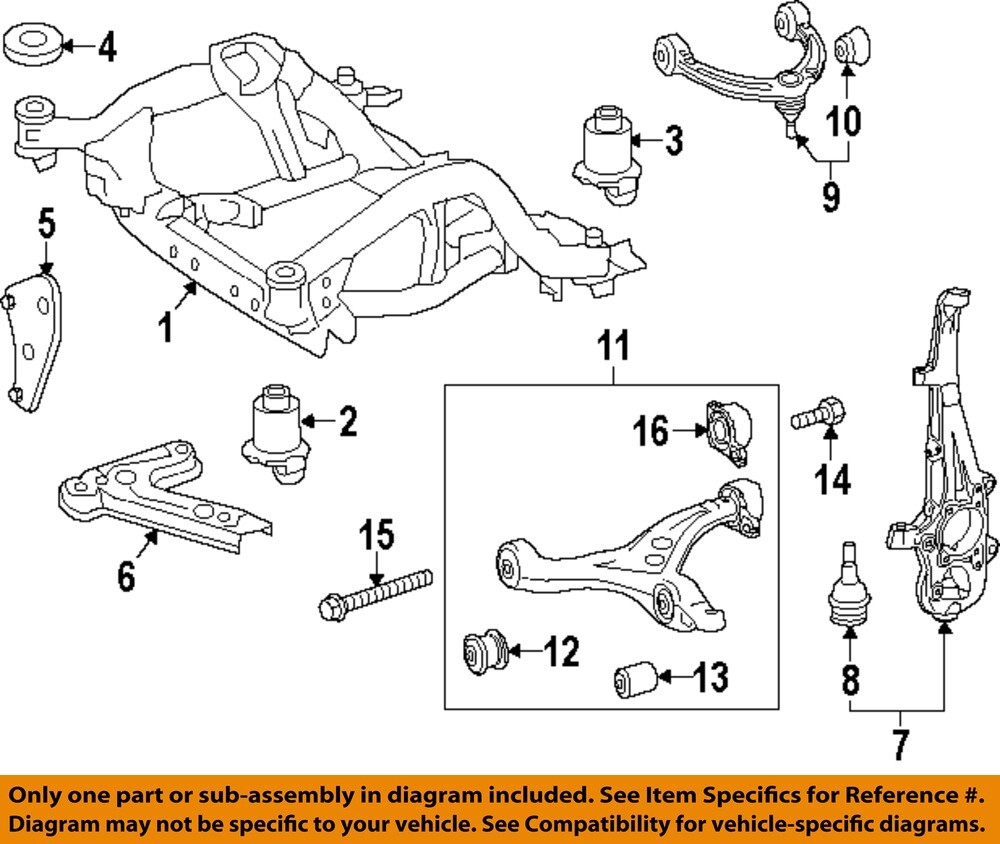 4
10
3
9
5
1
11
2
16
14
6
15
12
13
8
7

Only one part or sub-assembly in diagram included. See Item Specifics for Reference #.
Diagram may not be specific to your vehicle. See Compatibility for vehicle-specific diagrams.