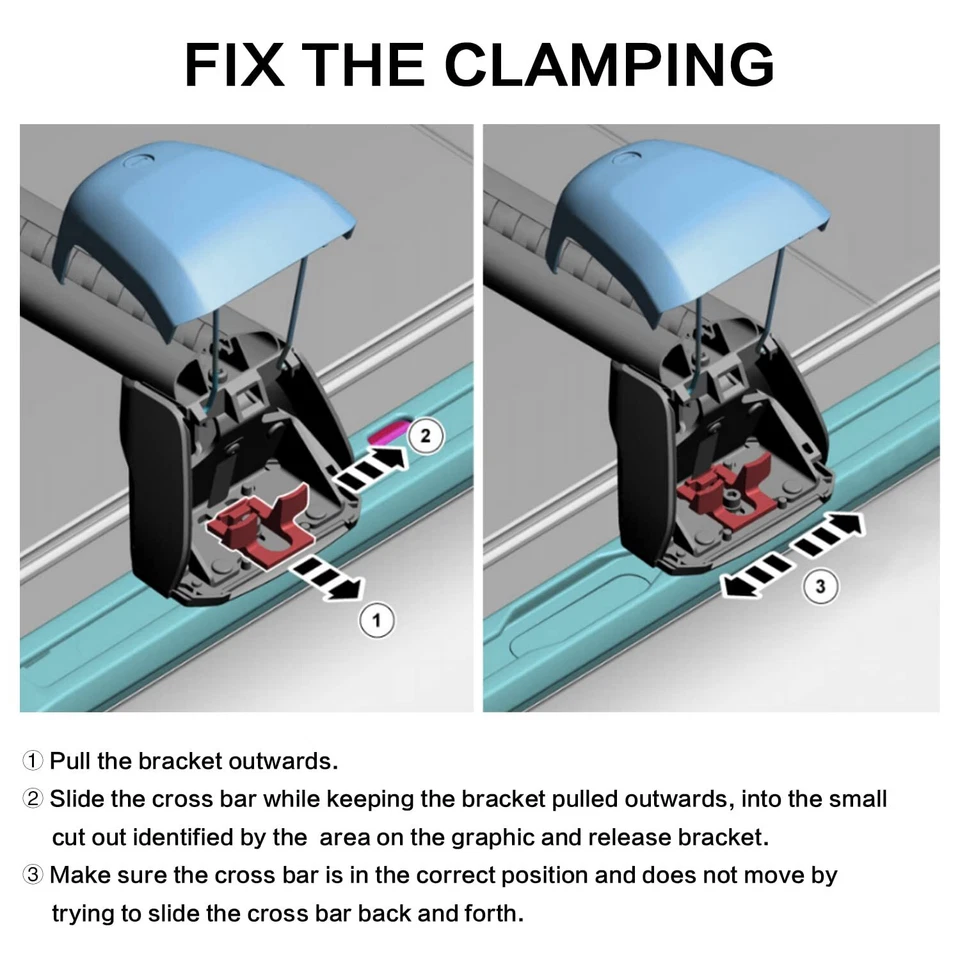 FIX THE CLAMPING

2

1

3

① Pull the bracket outwards.

② Slide the cross bar while keeping the bracket pulled outwards, into the small cut out identified by the area on the graphic and release bracket.

③ Make sure the cross bar is in the correct position and does not move by trying to slide the cross bar back and forth.