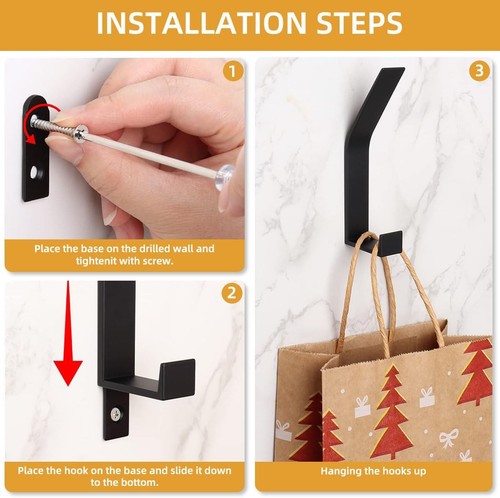 INSTALLATION STEPS

1

Place the base on the drilled wall and tightenit with screw.

2

Place the hook on the base and slide it down to the bottom.

3

Hanging the hooks up