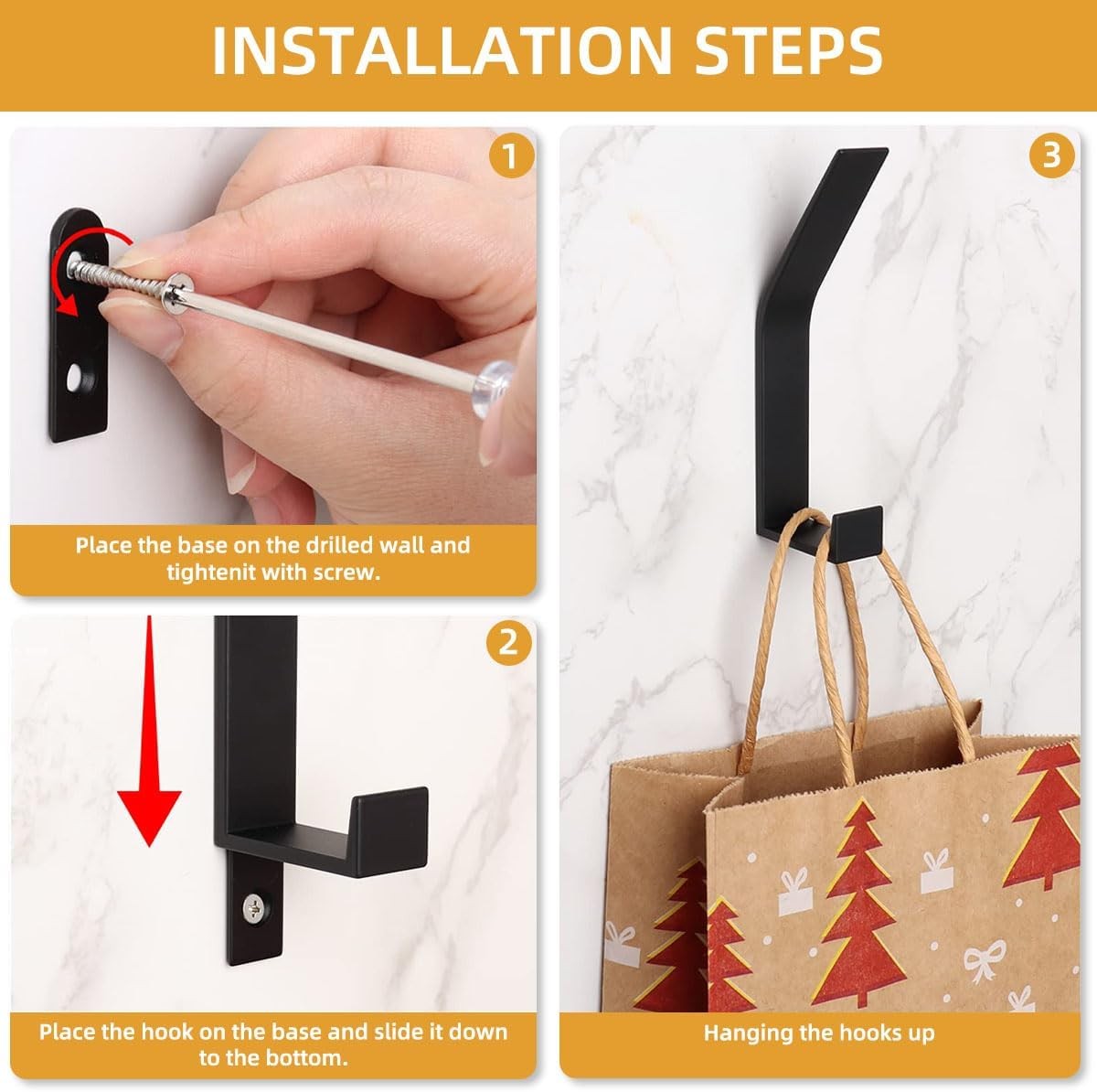 INSTALLATION STEPS

1

Place the base on the drilled wall and tightenit with screw.

2

Place the hook on the base and slide it down to the bottom.

3

Hanging the hooks up