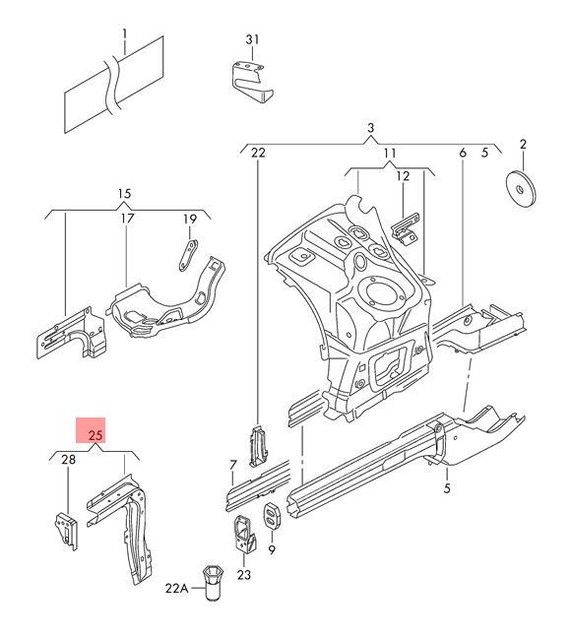 1
31
3
22
11
6
5
2
12
15
17
19
25
28
7
5
9
23
22A