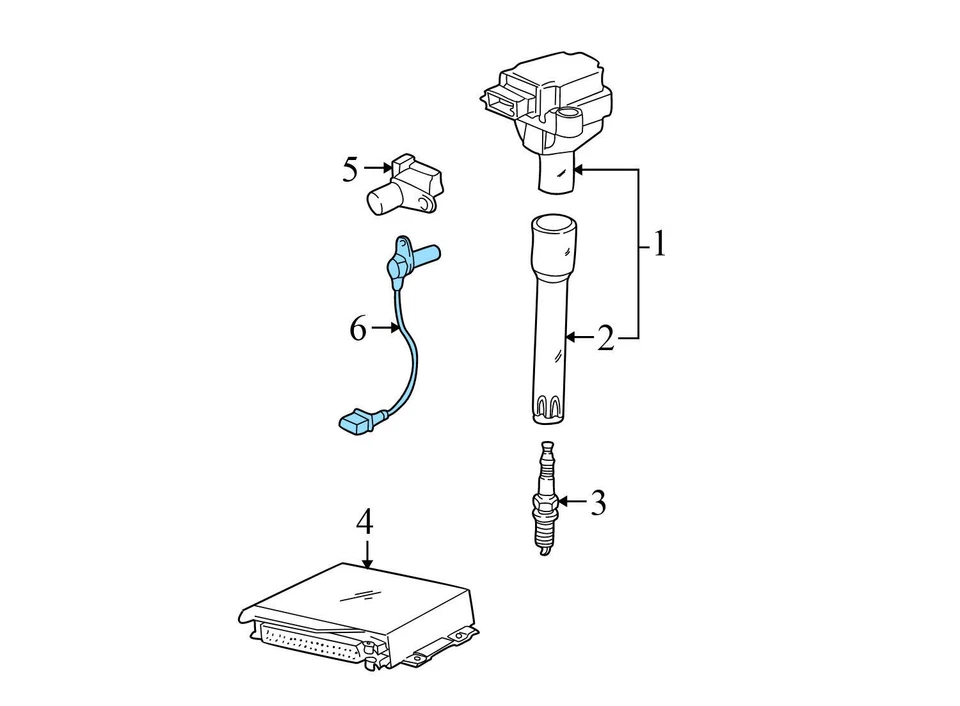 5
1
6
2
3
4