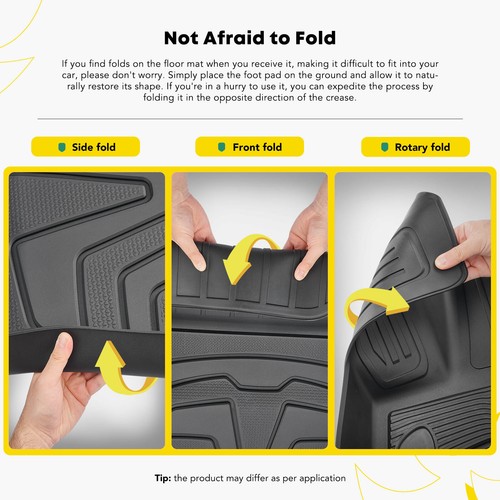 Not Afraid to Fold

If you find folds on the floor mat when you receive it, making it difficult to fit into your car, please don't worry. Simply place the foot pad on the ground and allow it to naturally restore its shape. If you're in a hurry to use it, you can expedite the process by folding it in the opposite direction of the crease.

Side fold

Front fold

Rotary fold

Tip: the product may differ as per application