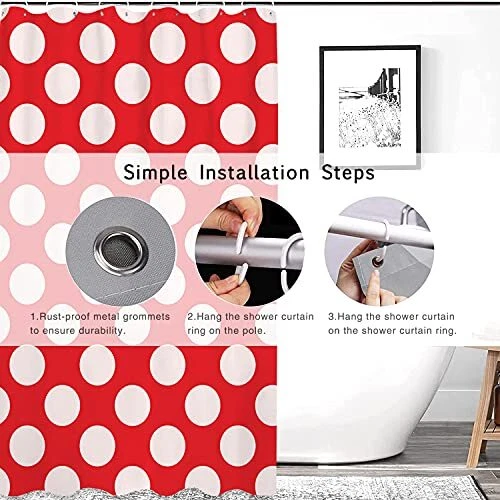 Simple Installation Steps

1.Rust-proof metal grommets to ensure durability.

2.Hang the shower curtain ring on the pole.

3.Hang the shower curtain on the shower curtain ring.