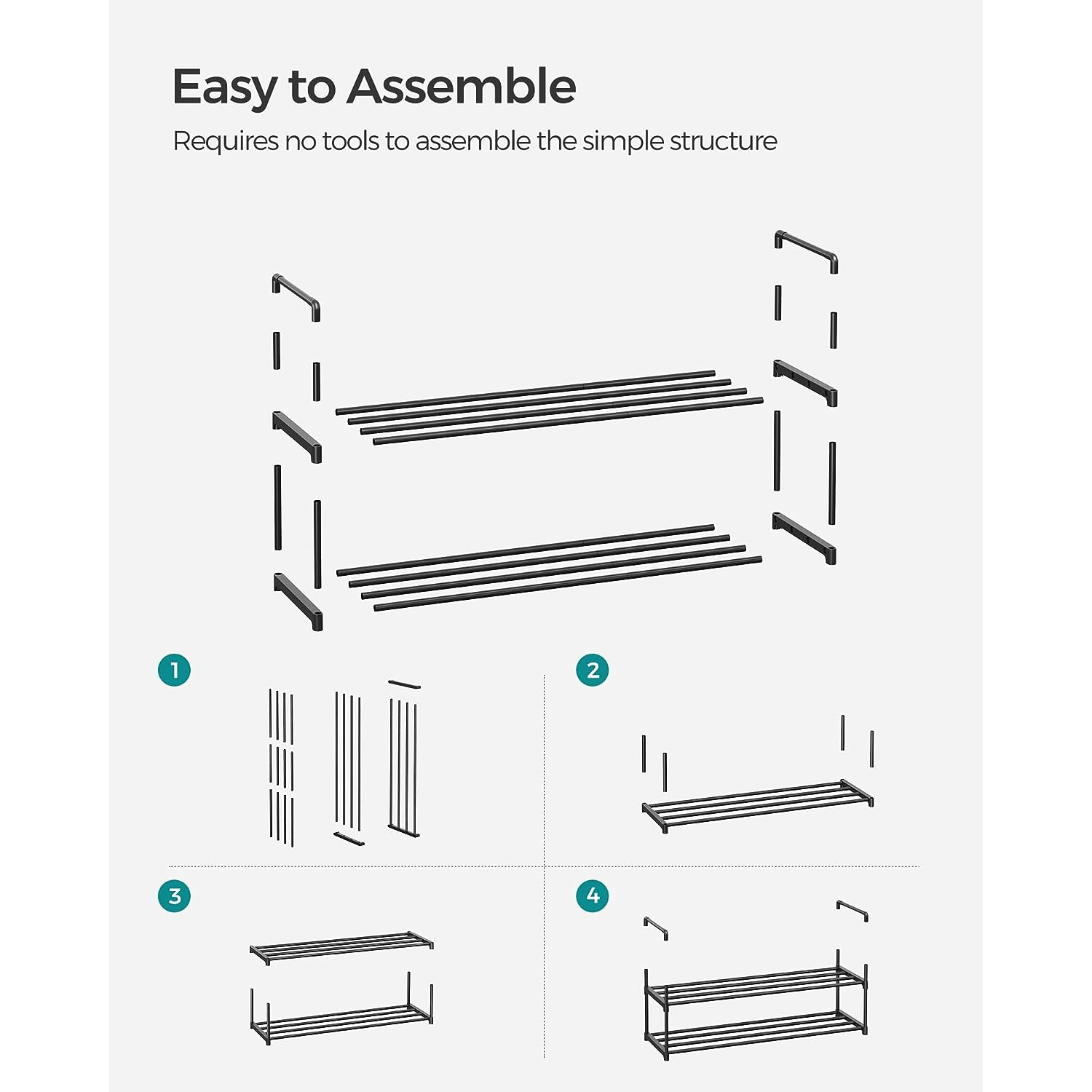 Easy to Assemble

Requires no tools to assemble the simple structure

1

2

3

4