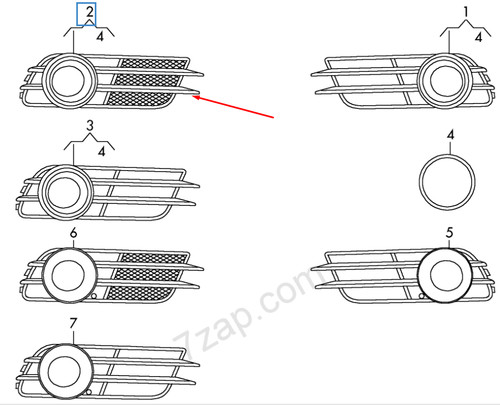 2
4
1
4
3
4
4
6
5
7
7zap.com