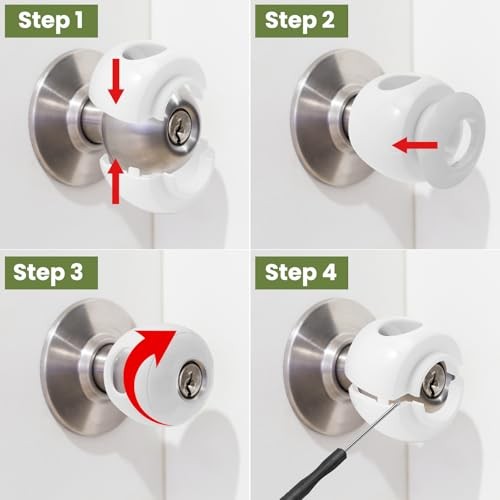 Step 1

Step 2

Step 3

Step 4