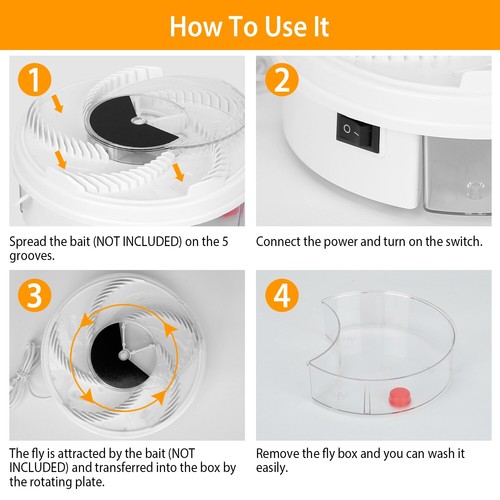 How To Use It

1

Spread the bait (NOT INCLUDED) on the 5 grooves.

2

O -

Connect the power and turn on the switch.

3

The fly is attracted by the bait (NOT INCLUDED) and transferred into the box by the rotating plate.

4

Remove the fly box and you can wash it easily.