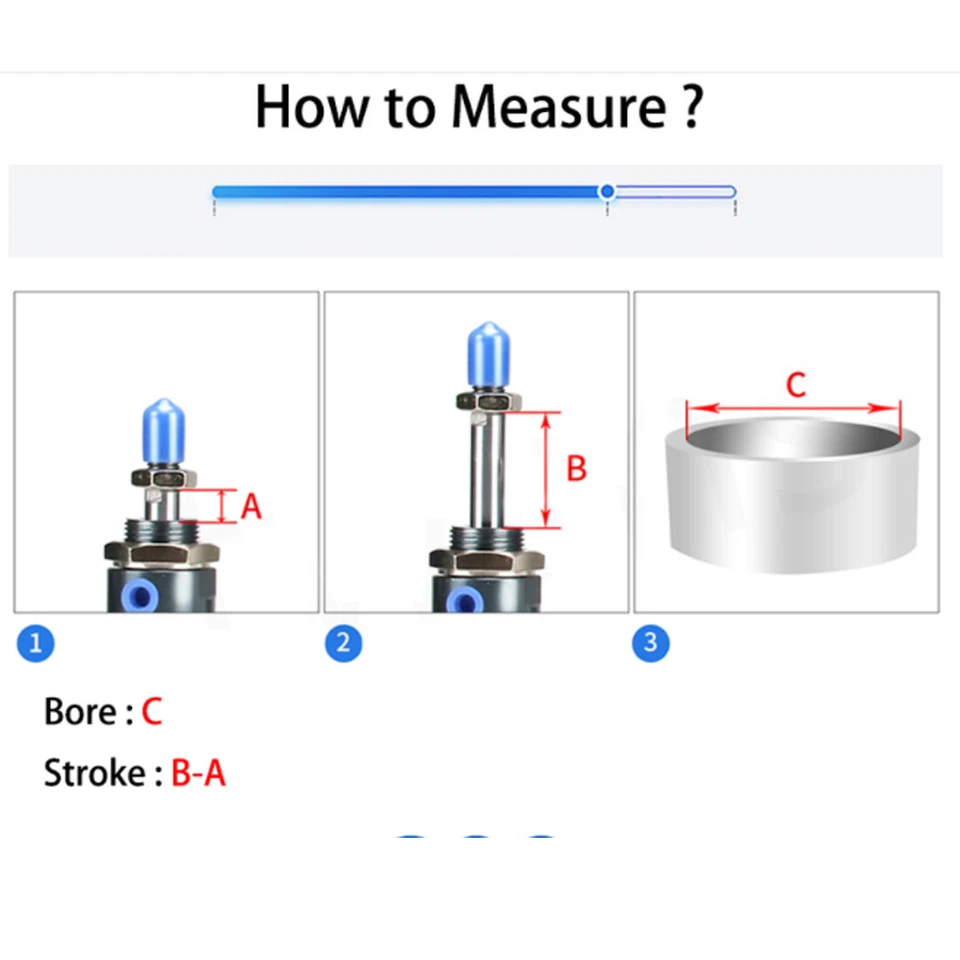 How to Measure ?

A

B

C

1

2

3

Bore : C

Stroke : B-A