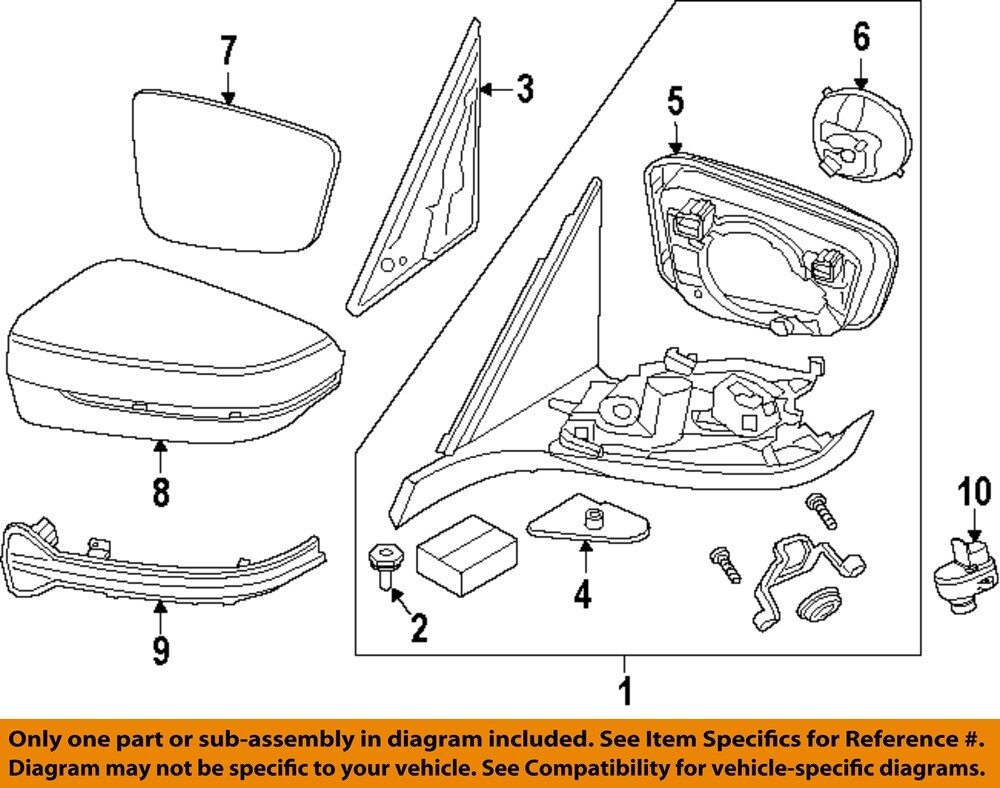 7
3
6
5
8
10
9
2
4
1

Only one part or sub-assembly in diagram included. See Item Specifics for Reference #. Diagram may not be specific to your vehicle. See Compatibility for vehicle-specific diagrams.