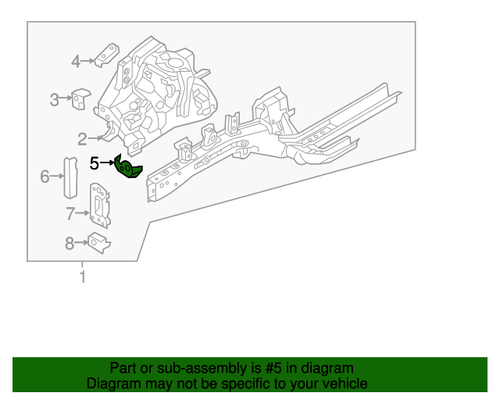 4
3
2
5
6
7
8
1

Part or sub-assembly is #5 in diagram
Diagram may not be specific to your vehicle