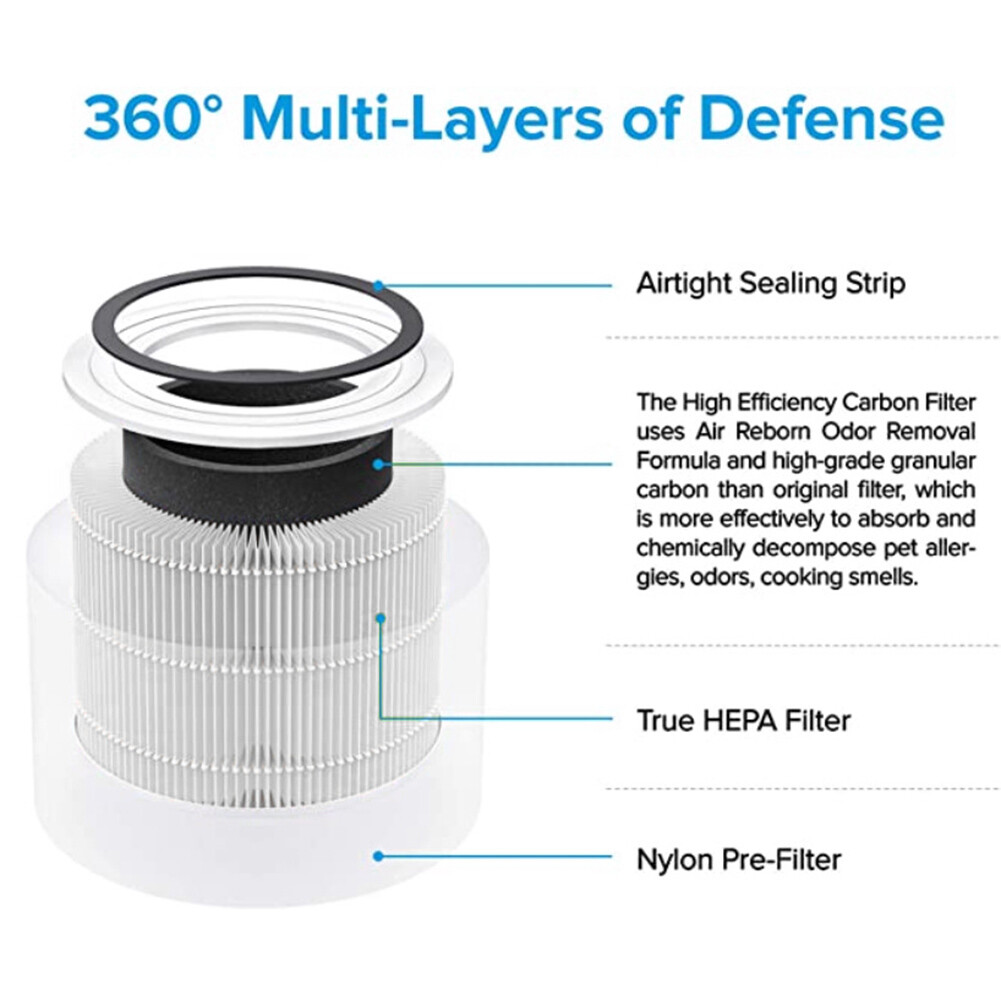 360° Multi-Layers of Defense

Airtight Sealing Strip

The High Efficiency Carbon Filter uses Air Reborn Odor Removal Formula and high-grade granular carbon than original filter, which is more effectively to absorb and chemically decompose pet allergies, odors, cooking smells.

True HEPA Filter

Nylon Pre-Filter