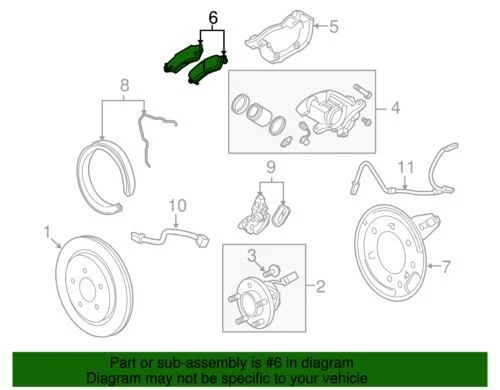 6
5
8
4
9
11
10
1
3
2
7

Part or sub-assembly is #6 in diagram
Diagram may not be specific to your vehicle