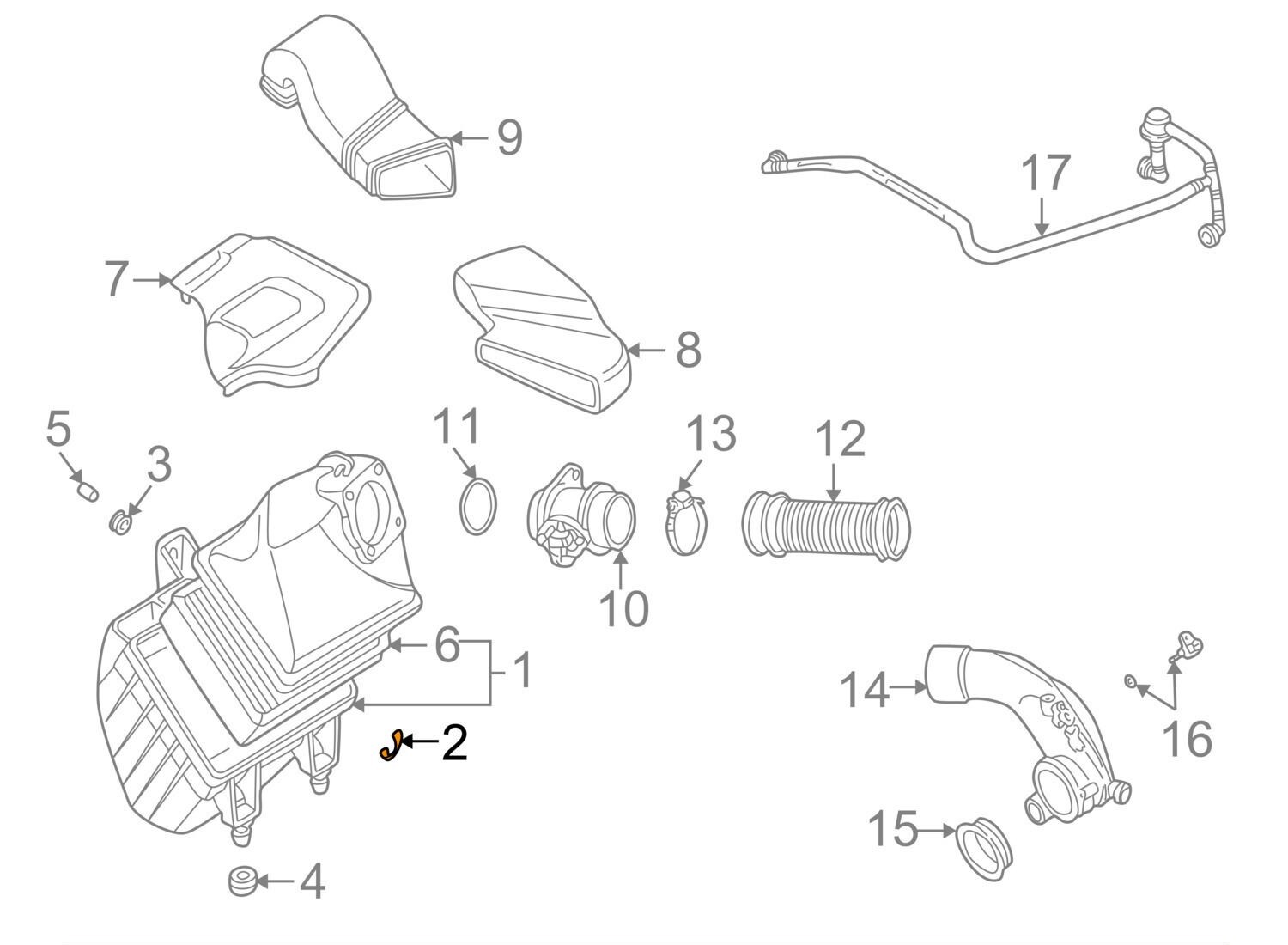 9

17

7

8

5

3

11

13

12

10

6

1

2

14

16

15

4