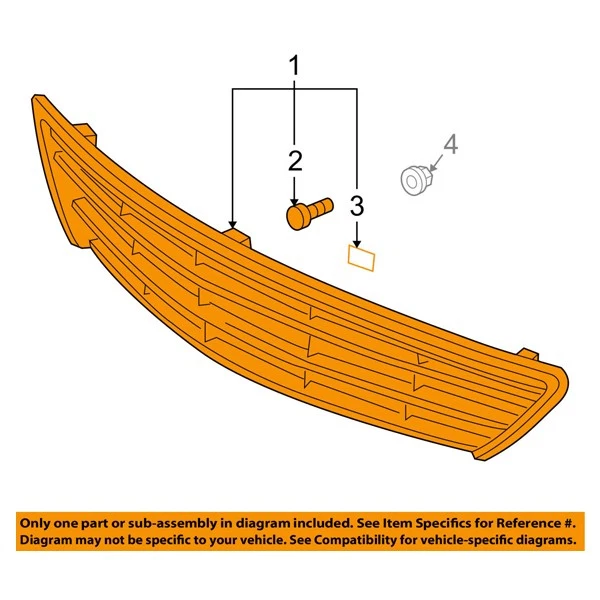 1

2

3

4

Only one part or sub-assembly in diagram included. See Item Specifics for Reference #.
Diagram may not be specific to your vehicle. See Compatibility for vehicle-specific diagrams.