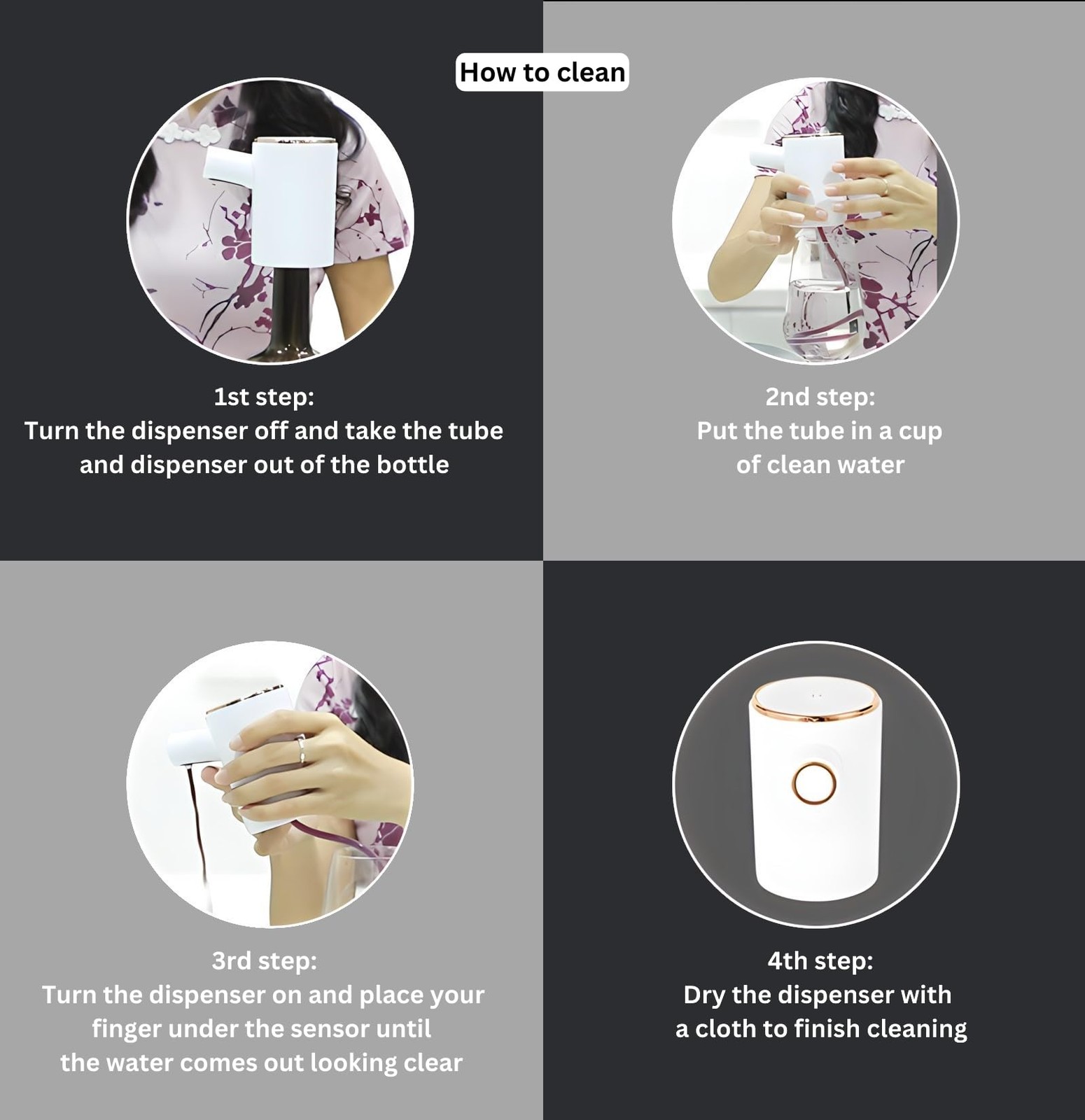 How to clean

1st step:
Turn the dispenser off and take the tube and dispenser out of the bottle

2nd step:
Put the tube in a cup of clean water

3rd step:
Turn the dispenser on and place your finger under the sensor until the water comes out looking clear

4th step:
Dry the dispenser with a cloth to finish cleaning